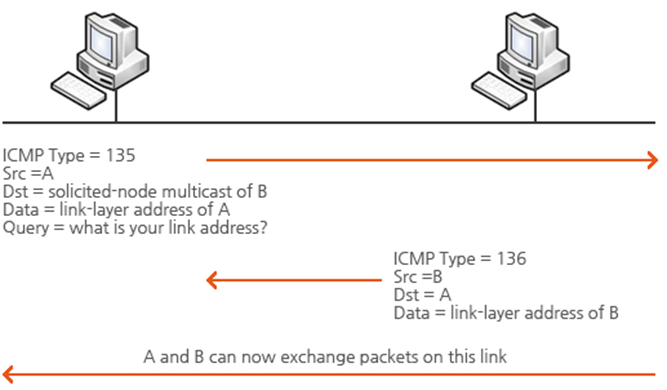 ICMP Type = 135
Src =A
Dst = solicited-node multicast of B
Data = link-layer address of A
Query = what is your link address?

ICMP Type = 136
Src =B
Dst = A
Data = link-layer address of B

A and B can now exchange packets on this link