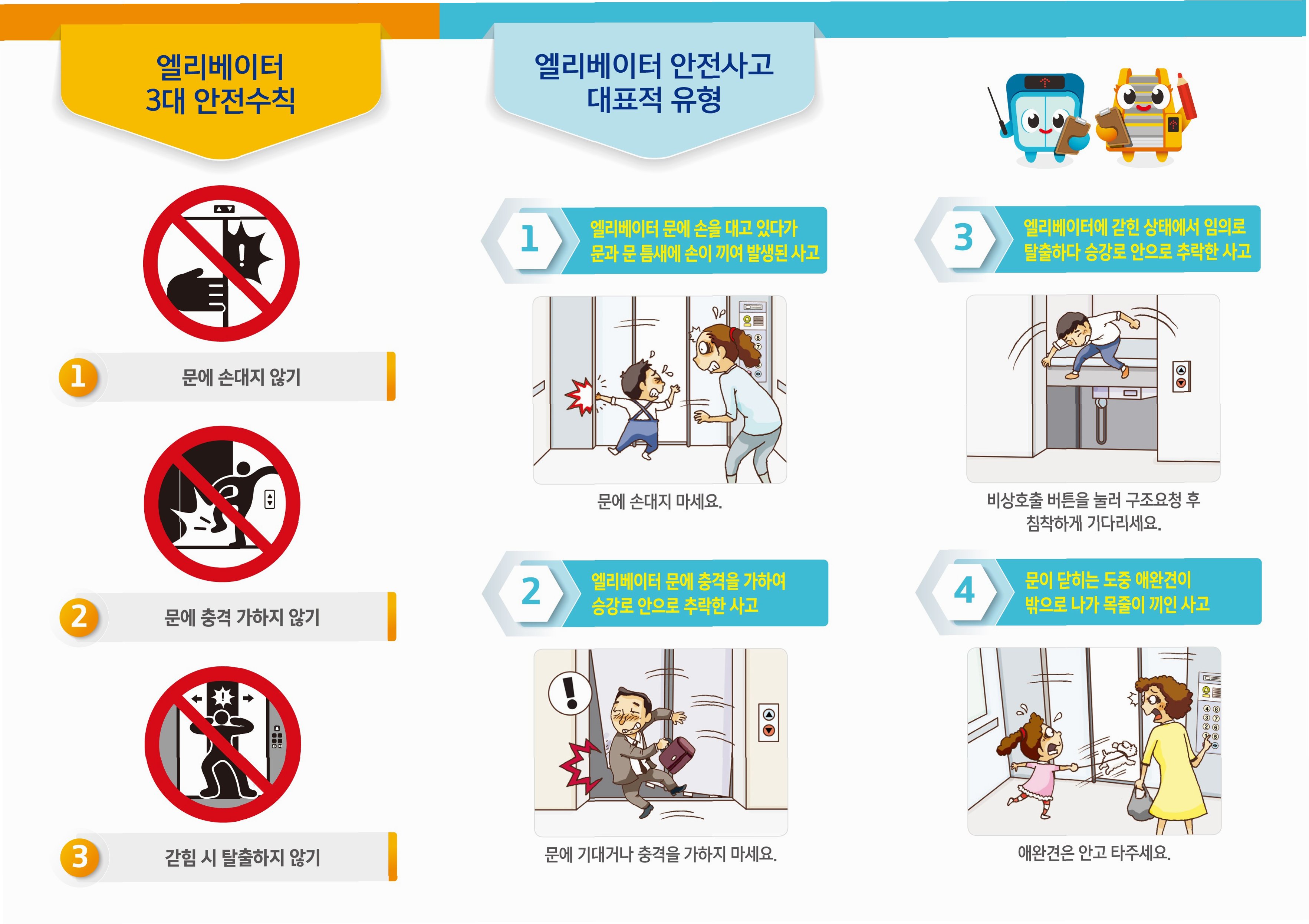 엘리베이터
3대 안전수칙

1 문에 손대지 않기

2 문에 충격 가하지 않기

3 갇힘 시 탈출하지 않기

엘리베이터 안전사고
대표적 유형

1 엘리베이터 문에 손을 대고 있다가 문과 문 틈새에 손이 끼여 발생된 사고

문에 손대지 마세요.

2 엘리베이터 문에 충격을 가하여 승강로 안으로 추락한 사고

문에 기대거나 충격을 가하지 마세요.

3 엘리베이터에 갇힌 상태에서 임의로 탈출하다 승강로 안으로 추락한 사고

비상호출 버튼을 눌러 구조요청 후 침착하게 기다리세요.

4 문이 닫히는 도중 애완견이 밖으로 나가 목줄이 끼인 사고

애완견은 안고 타주세요.