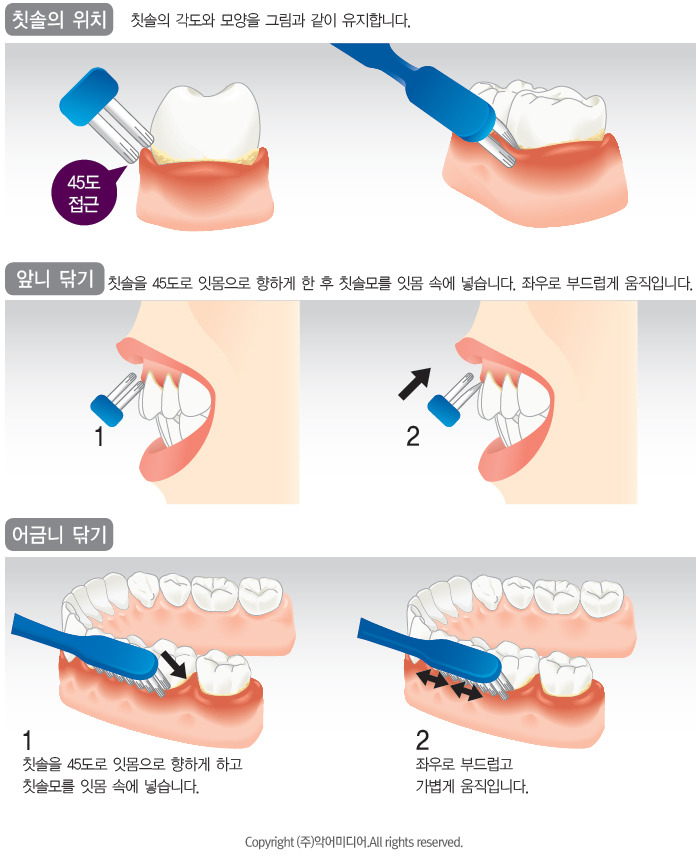 칫솔의 위치 칫솔의 각도와 모양을 그림과 같이 유지합니다.

45도 접근

앞니 닦기 칫솔을 45도로 잇몸으로 향하게 한 후 칫솔모를 잇몸 속에 넣습니다. 좌우로 부드럽게 움직입니다.

1

2

어금니 닦기

1
칫솔을 45도로 잇몸으로 향하게 하고 칫솔모를 잇몸 속에 넣습니다.

2
좌우로 부드럽고 가볍게 움직입니다.

Copyright (주)약어미디어.All rights reserved.