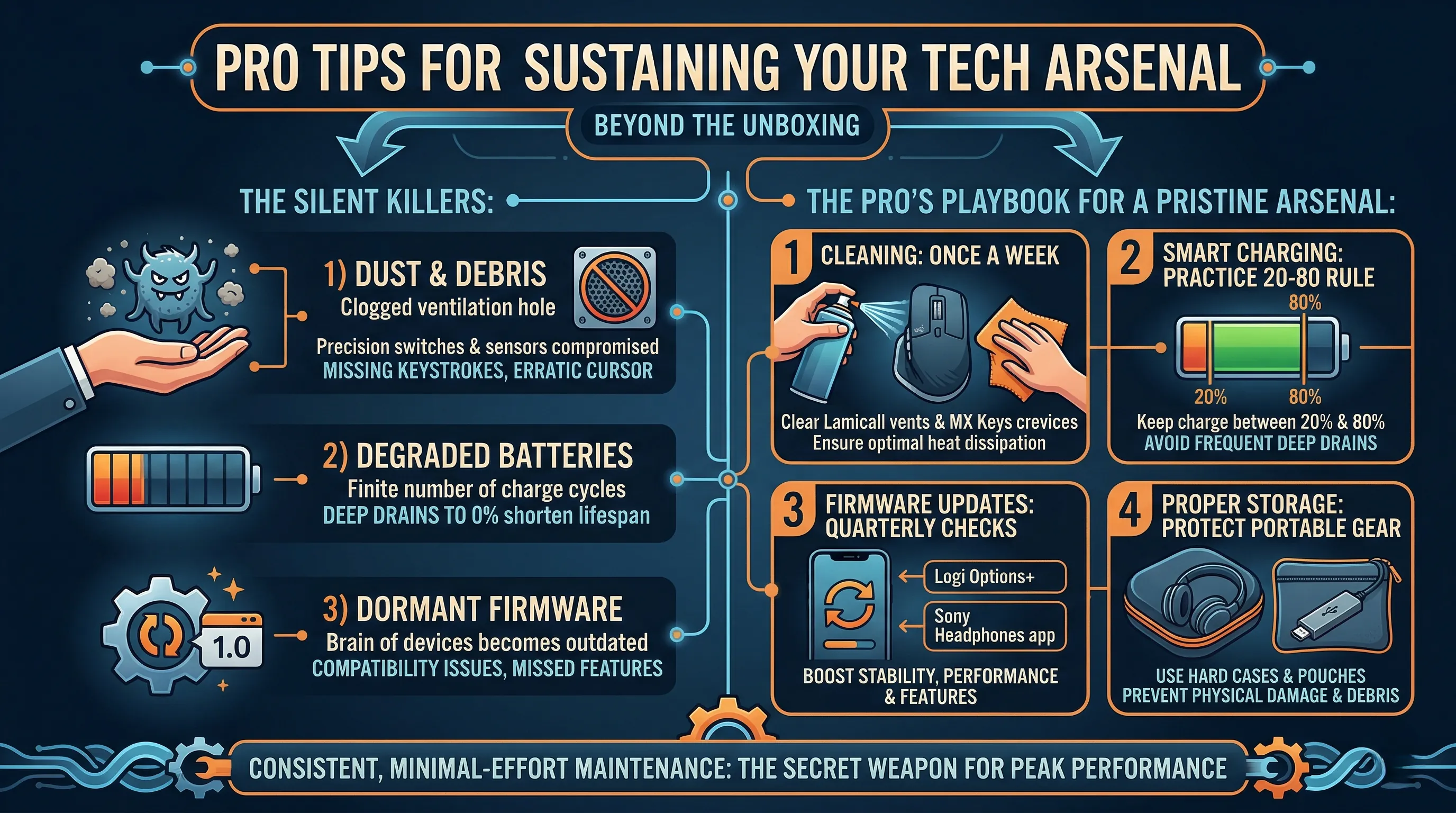 PRO TIPS FOR SUSTAINING YOUR TECH ARSENAL

BEYOND THE UNBOXING

THE SILENT KILLERS:

1) DUST & DEBRIS
Clogged ventilation hole
Precision switches & sensors compromised
MISSING KEYSTROKES, ERRATIC CURSOR

2) DEGRADED BATTERIES
Finite number of charge cycles
DEEP DRAINS TO 0% shorten lifespan

1.0

3) DORMANT FIRMWARE
Brain of devices becomes outdated
COMPATIBILITY ISSUES, MISSED FEATURES

THE PRO'S PLAYBOOK FOR A PRISTINE ARSENAL:

1 CLEANING: ONCE A WEEK
Clear Lamicall vents & MX Keys crevices
Ensure optimal heat dissipation

2 SMART CHARGING: PRACTICE 20-80 RULE
80%
20% 80%
Keep charge between 20% & 80%
AVOID FREQUENT DEEP DRAINS

3 FIRMWARE UPDATES: QUARTERLY CHECKS
Logi Options+
Sony Headphones app
BOOST STABILITY, PERFORMANCE & FEATURES

4 PROPER STORAGE: PROTECT PORTABLE GEAR
USE HARD CASES & POUCHES
PREVENT PHYSICAL DAMAGE & DEBRIS

CONSISTENT, MINIMAL-EFFORT MAINTENANCE: THE SECRET WEAPON FOR PEAK PERFORMANCE