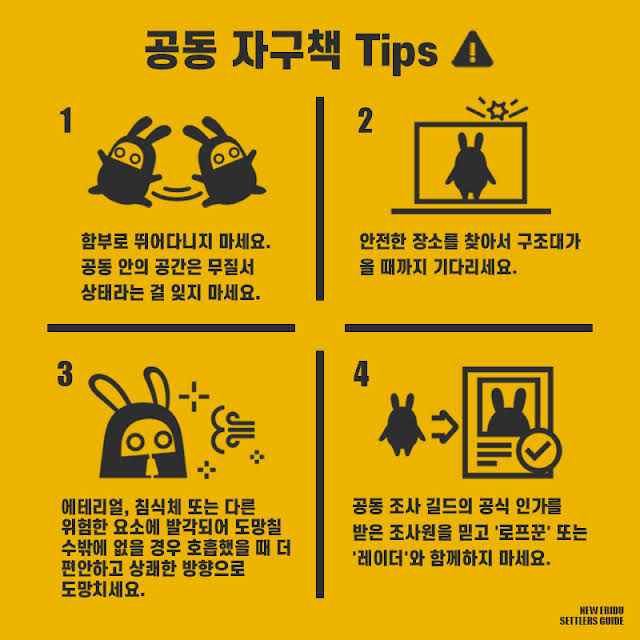 공동 자구책 Tips

1

함부로 뛰어다니지 마세요. 공동 안의 공간은 무질서 상태라는 걸 잊지 마세요.

2

안전한 장소를 찾아서 구조대가 올 때까지 기다리세요.

3

에테리얼, 침식체 또는 다른 위험한 요소에 발각되어 도망칠 수밖에 없을 경우 호흡했을 때 더 편안하고 상쾌한 방향으로 도망치세요.

4

공동 조사 길드의 공식 인가를 받은 조사원을 믿고 '로프꾼' 또는 '레이더'와 함께하지 마세요.

NEW ERIDU SETTLERS GUIDE