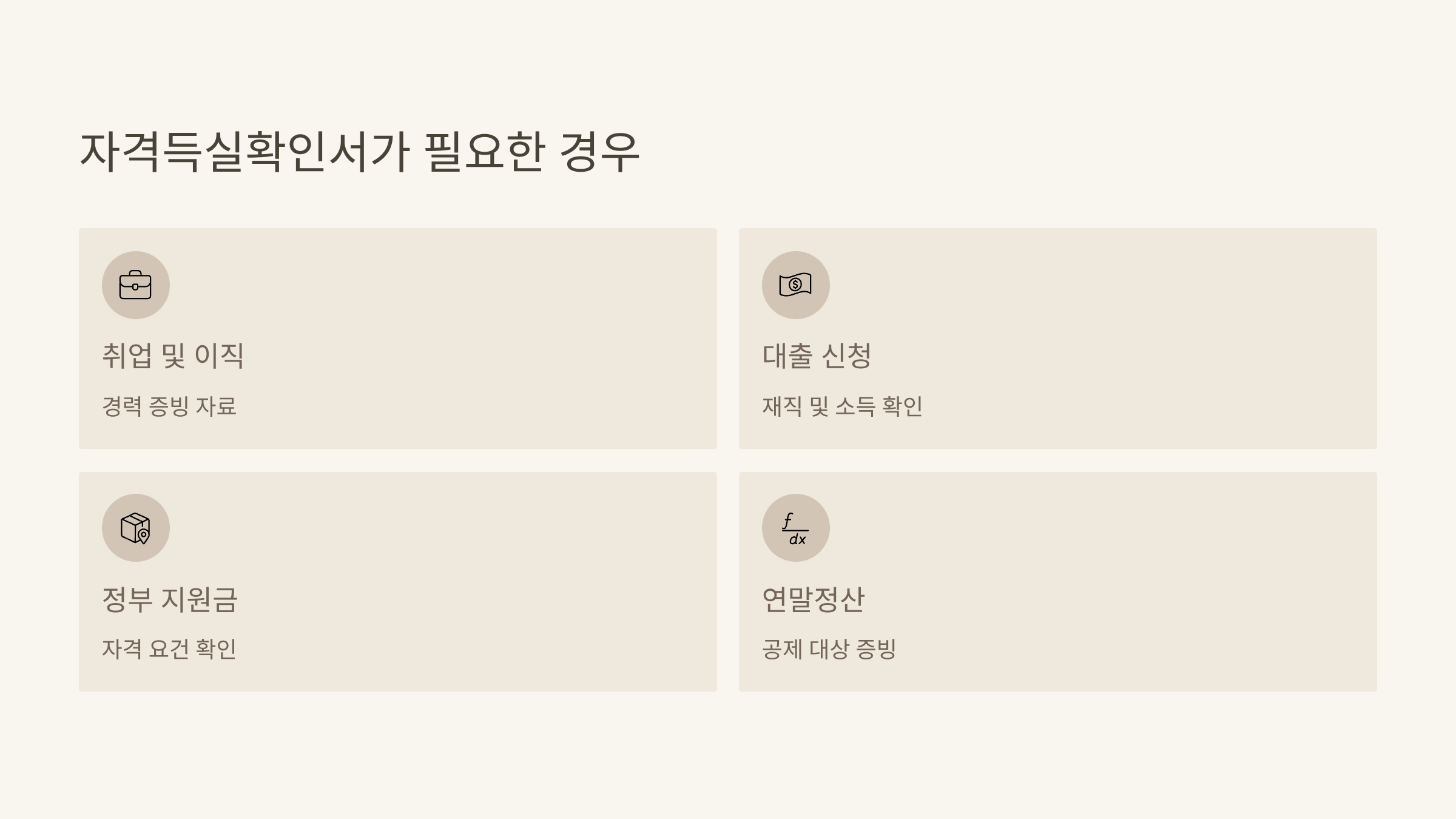 자격득실확인서가 필요한 경우

취업 및 이직

경력 증빙 자료

대출 신청

재직 및 소득 확인

정부 지원금

자격 요건 확인

연말정산

공제 대상 증빙