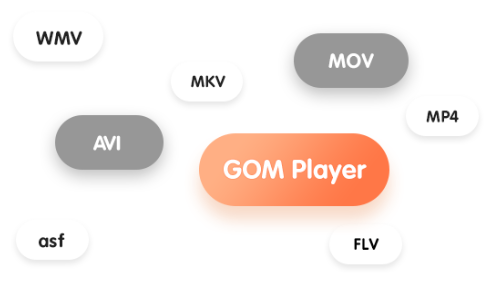 WMV

MOV

MKV

MP4

AVI

GOM Player

asf

FLV