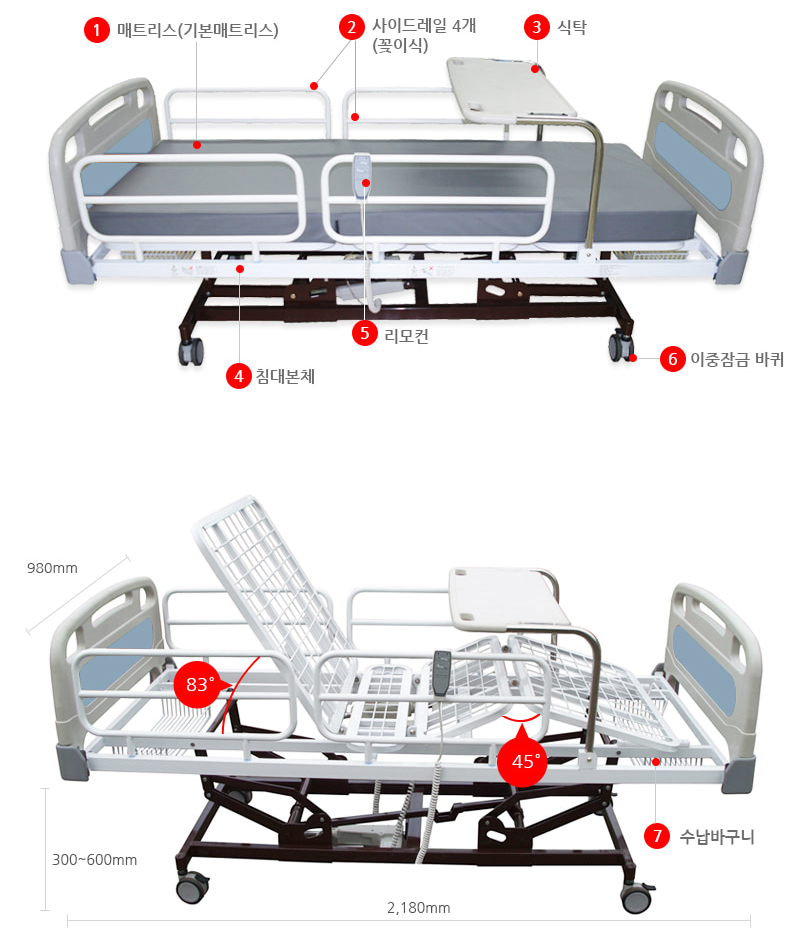 1 매트리스(기본매트리스)

2 사이드레일 4개 (꽂이식)

3 식탁

5 리모컨

4 침대본체

6 이중잠금 바퀴

980mm

83°

45°

7 수납바구니

300~600mm

2,180mm