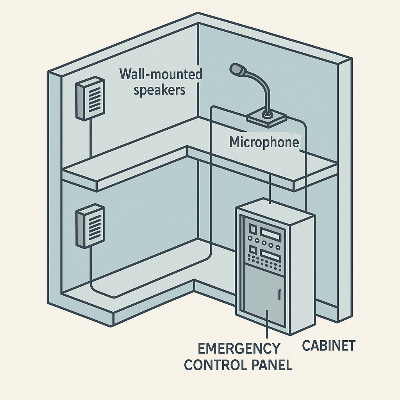 Wall-mounted speakers

Microphone

EMERGENCY CONTROL PANEL

CABINET