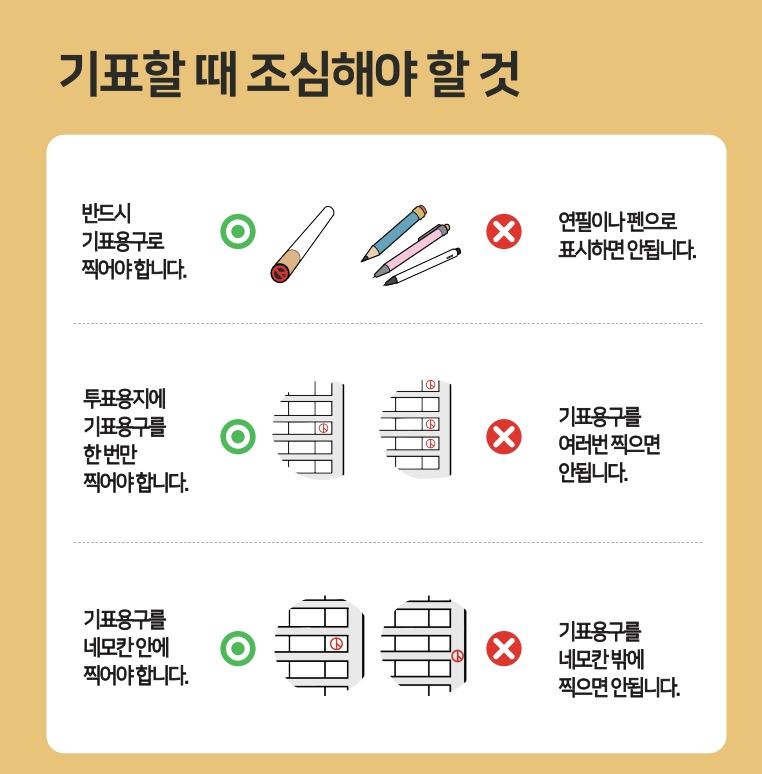 기표할 때 조심해야 할 것

반드시 기표용구로 찍어야 합니다.

연필이나 펜으로 표시하면 안됩니다.

투표용지에 기표용구를 한 번만 찍어야 합니다.

기표용구를 여러번 찍으면 안됩니다.

기표용구를 네모칸 안에 찍어야 합니다.

기표용구를 네모칸 밖에 찍으면 안됩니다.