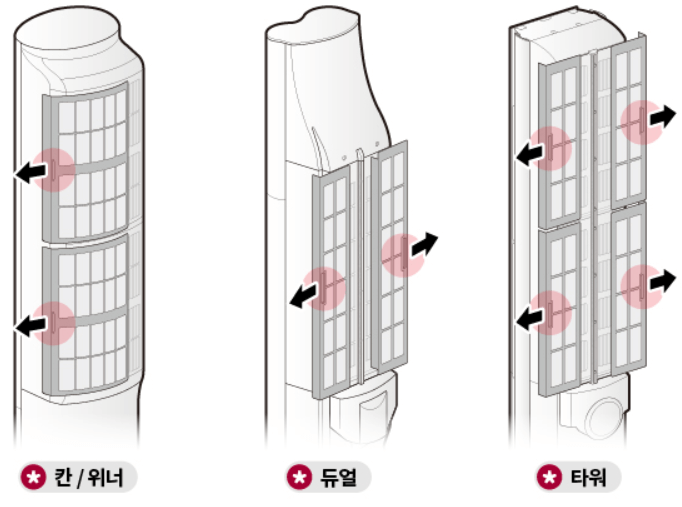 칸 / 위너

듀얼

타워