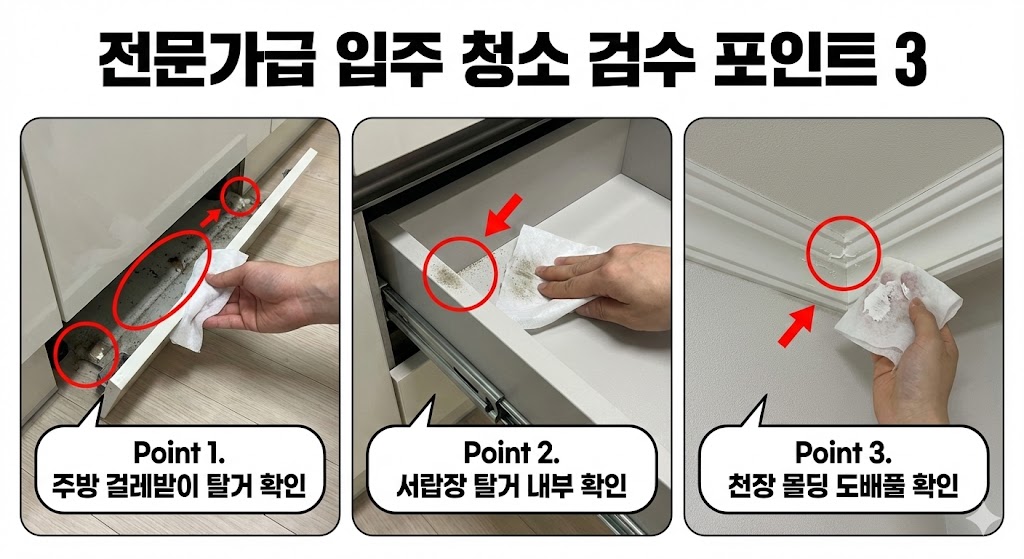 전문가급 입주 청소 검수 포인트 3

Point 1.
주방 걸레받이 탈거 확인

Point 2.
서랍장 탈거 내부 확인

Point 3.
천장 몰딩 도배풀 확인