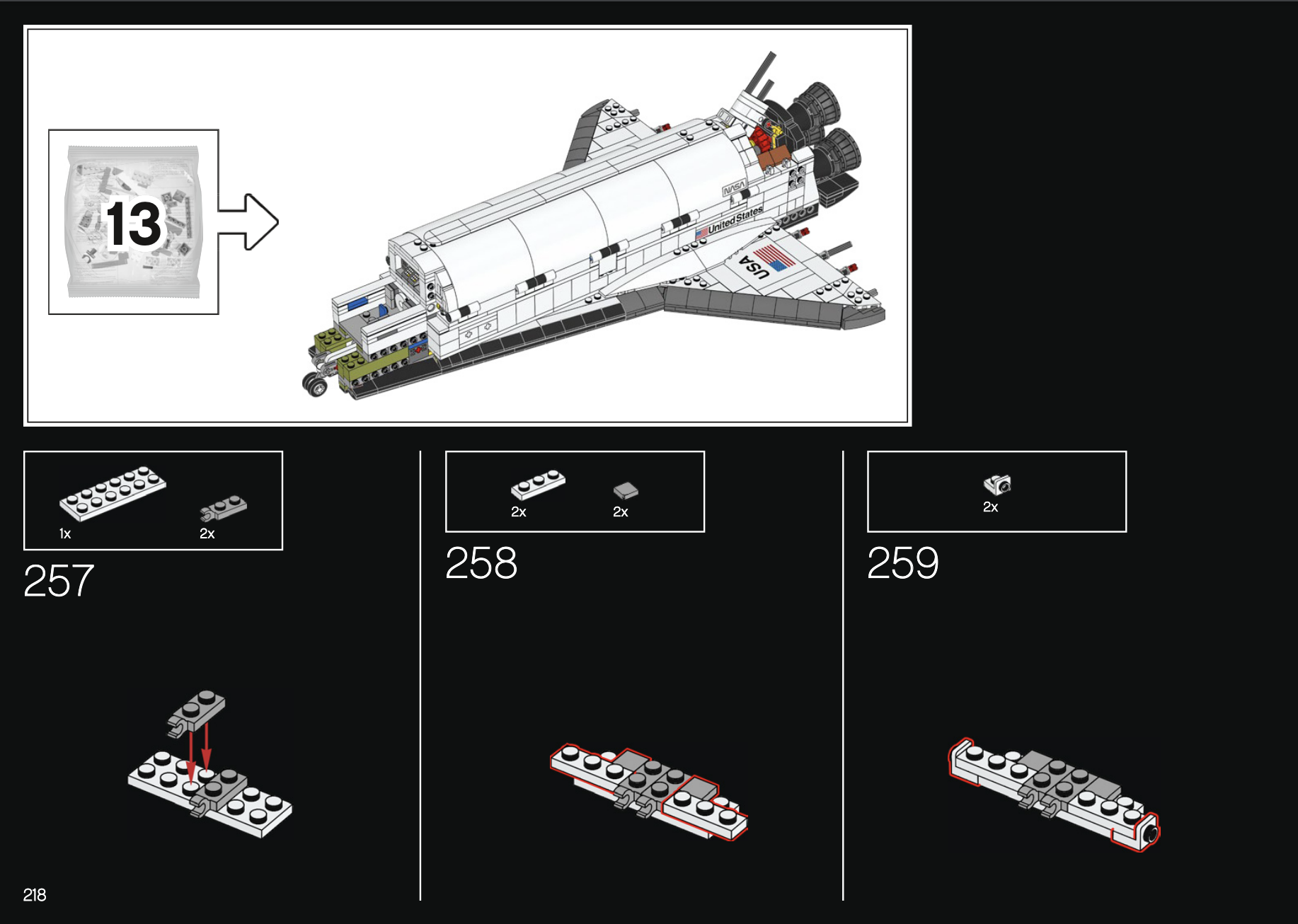 13

NASA

United States

USA

1x

2x

257

2x

2x

258

2x

259

218