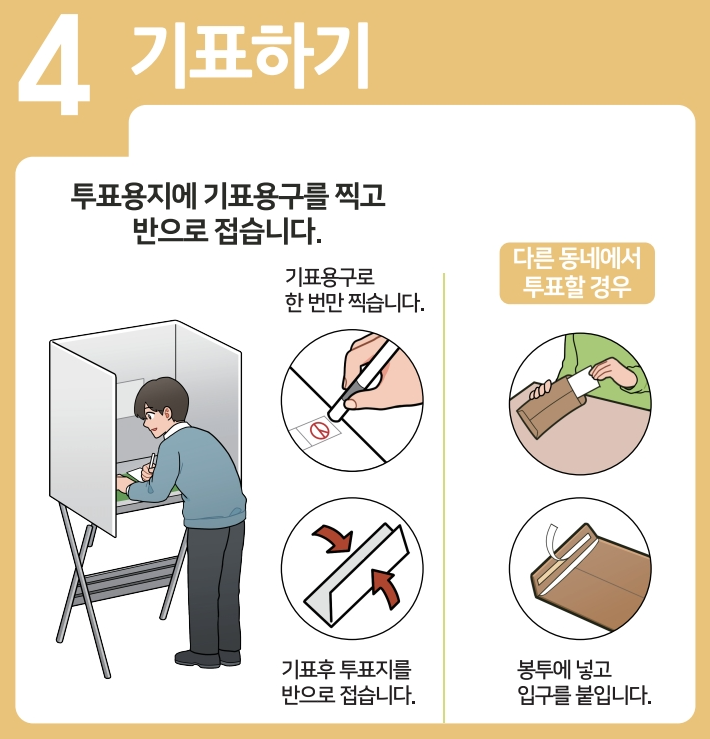 4 기표하기

투표용지에 기표용구를 찍고 반으로 접습니다.

기표용구로 한 번만 찍습니다.

기표후 투표지를 반으로 접습니다.

다른 동네에서 투표할 경우

봉투에 넣고 입구를 붙입니다.