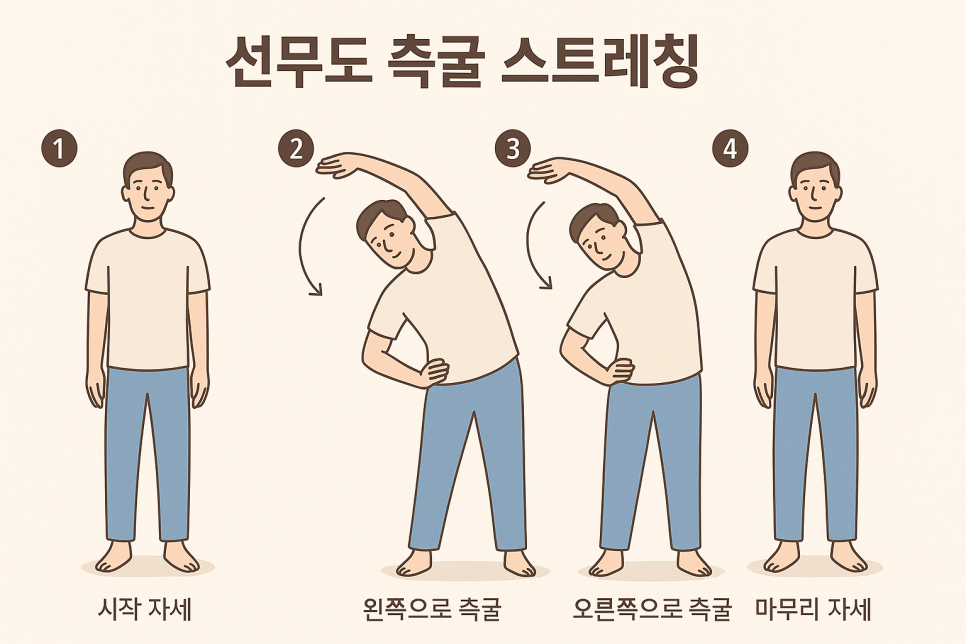 선무도 측굴 스트레칭

1
2
3
4

시작 자세

왼쪽으로 측굴

오른쪽으로 측굴

마무리 자세