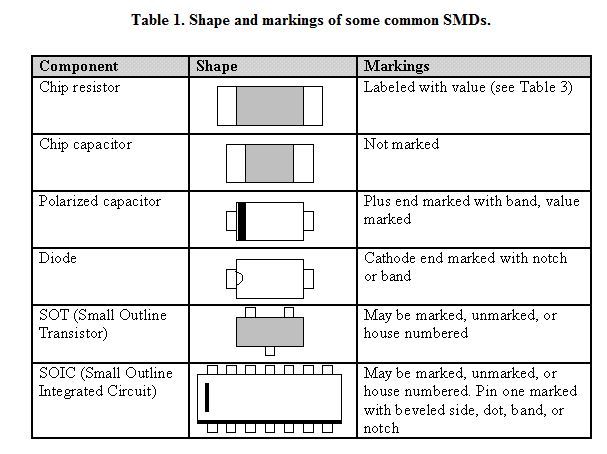 Table 1. Shape and markings of some common SMDs.

| Component | Shape | Markings |
|---|---|---|
| Chip resistor | | Labeled with value (see Table 3) |
| Chip capacitor | | Not marked |
| Polarized capacitor | | Plus end marked with band, value marked |
| Diode | | Cathode end marked with notch or band |
| SOT (Small Outline Transistor) | | May be marked, unmarked, or house numbered |
| SOIC (Small Outline Integrated Circuit) | | May be marked, unmarked, or house numbered. Pin one marked with beveled side, dot, band, or notch |