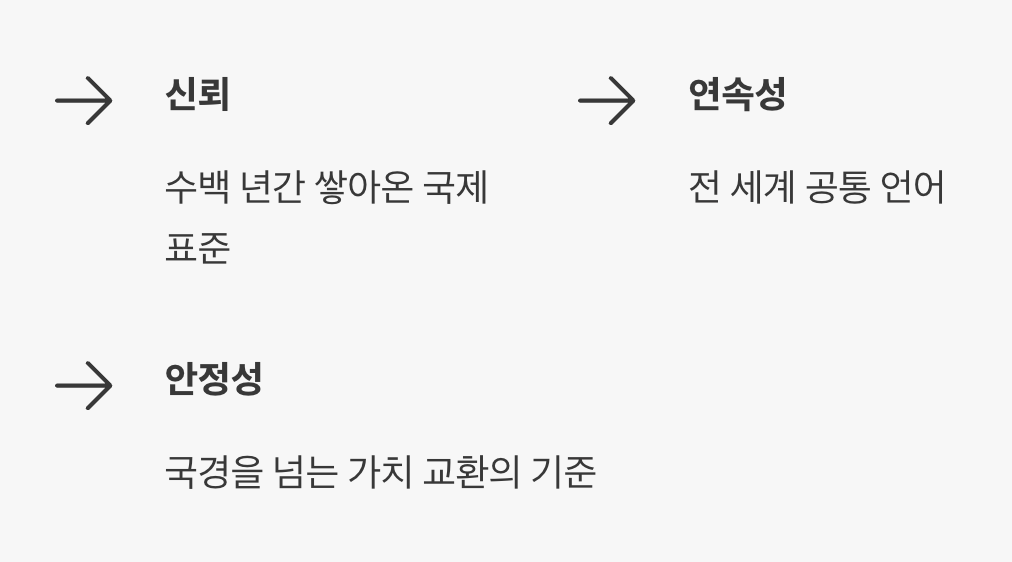 → 신뢰

수백 년간 쌓아온 국제 표준

→ 연속성

전 세계 공통 언어

→ 안정성

국경을 넘는 가치 교환의 기준