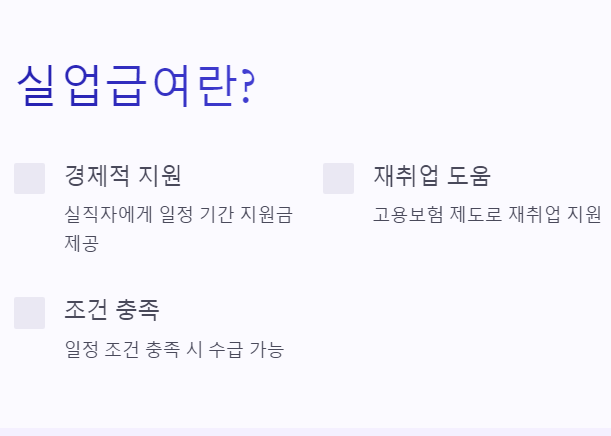 실업급여란?

경제적 지원

실직자에게 일정 기간 지원금 제공

재취업 도움

고용보험 제도로 재취업 지원

조건 충족

일정 조건 충족 시 수급 가능