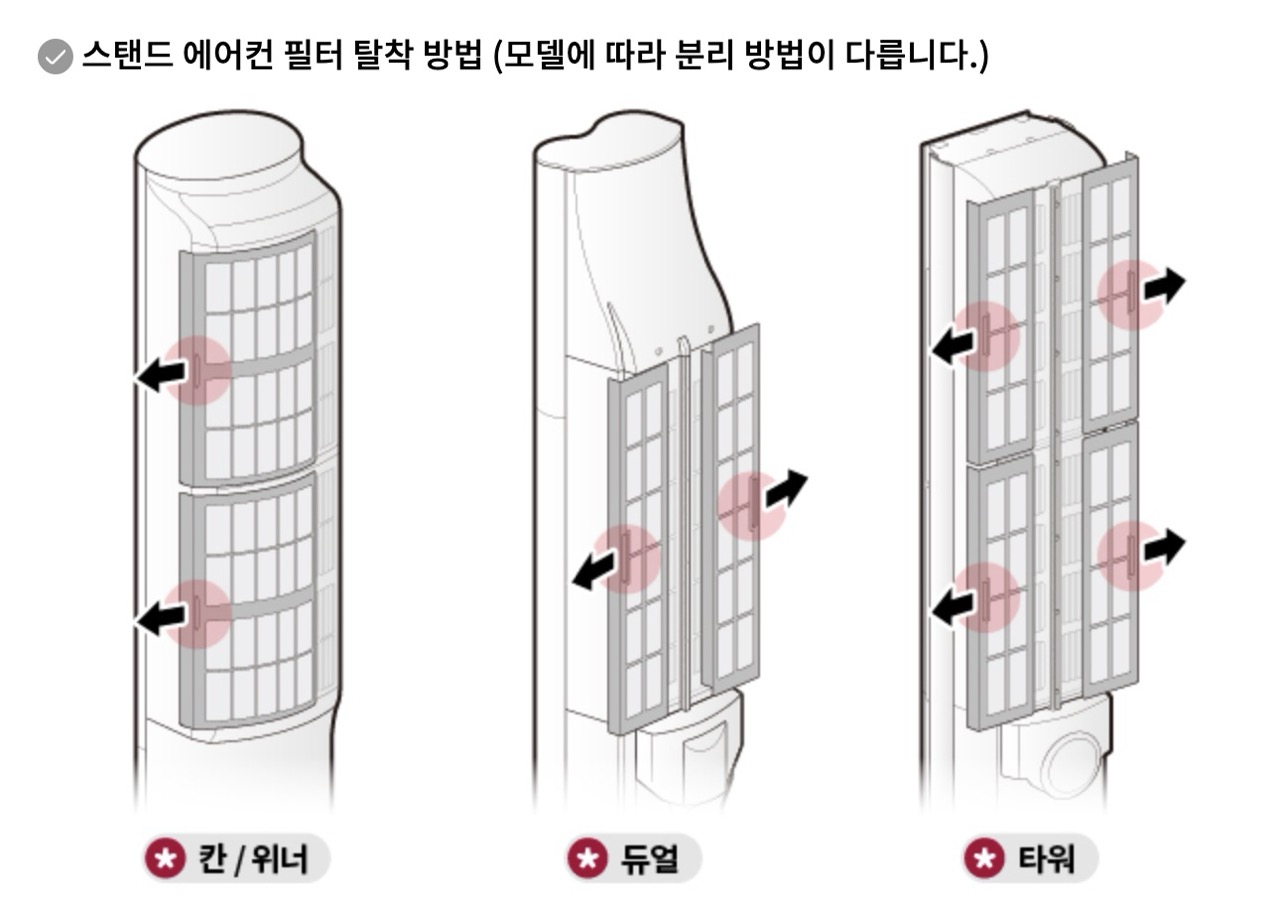 스탠드 에어컨 필터 탈착 방법 (모델에 따라 분리 방법이 다릅니다.)

칸 / 위너

듀얼

타워