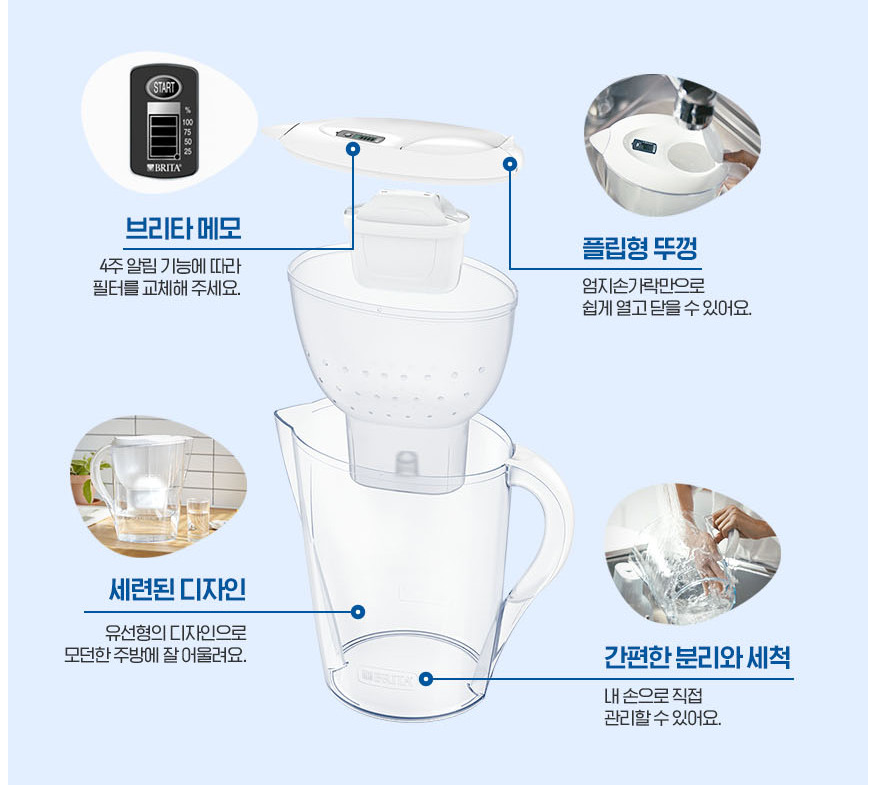 START
%
100
75
50
25
BRITA

브리타 메모

4주 알림 기능에 따라
필터를 교체해 주세요.

플립형 뚜껑

엄지손가락만으로
쉽게 열고 닫을 수 있어요.

세련된 디자인

유선형의 디자인으로
모던한 주방에 잘 어울려요.

BRITA

간편한 분리와 세척

내 손으로 직접
관리할 수 있어요.