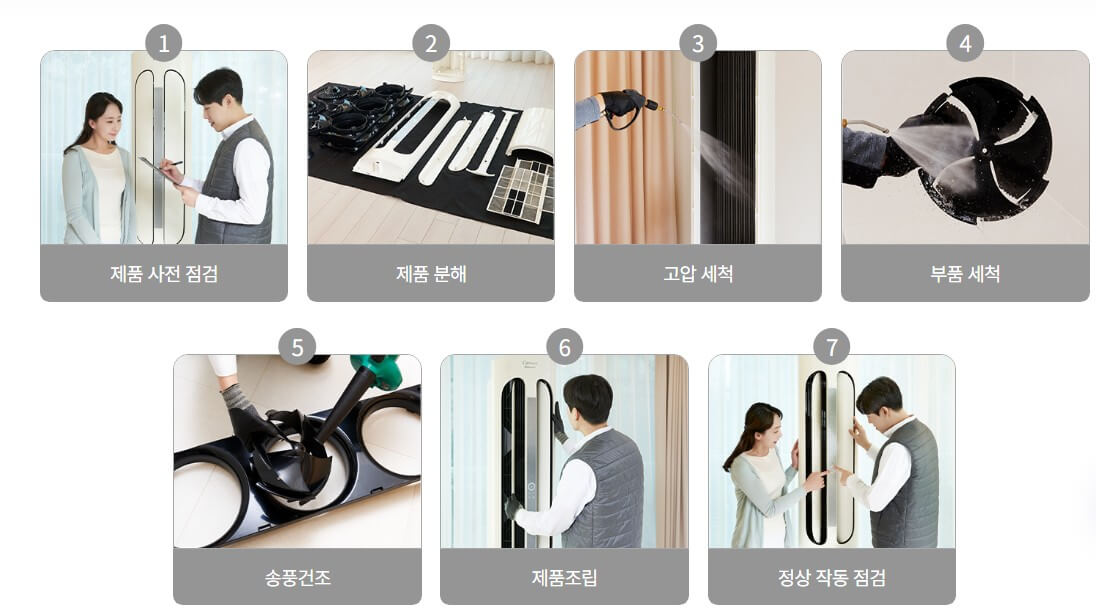 1
제품 사전 점검

2
제품 분해

3
고압 세척

4
부품 세척

5
송풍건조

6
제품조립

7
정상 작동 점검