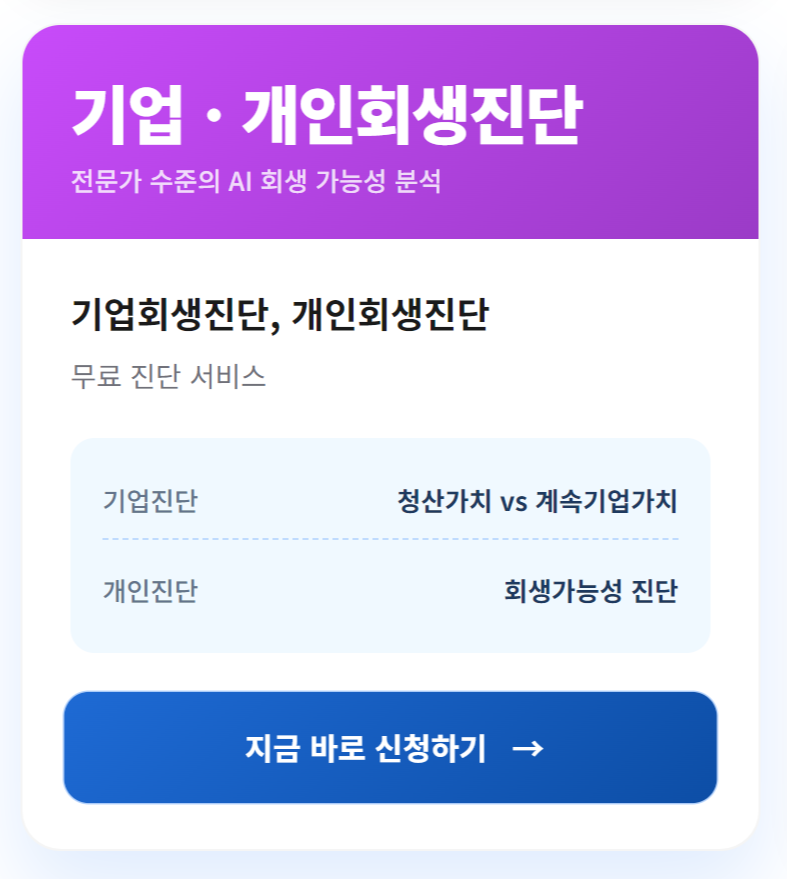 기업 · 개인회생진단

전문가 수준의 AI 회생 가능성 분석

기업회생진단, 개인회생진단

무료 진단 서비스

기업진단
청산가치 vs 계속기업가치

개인진단
회생가능성 진단

지금 바로 신청하기 →