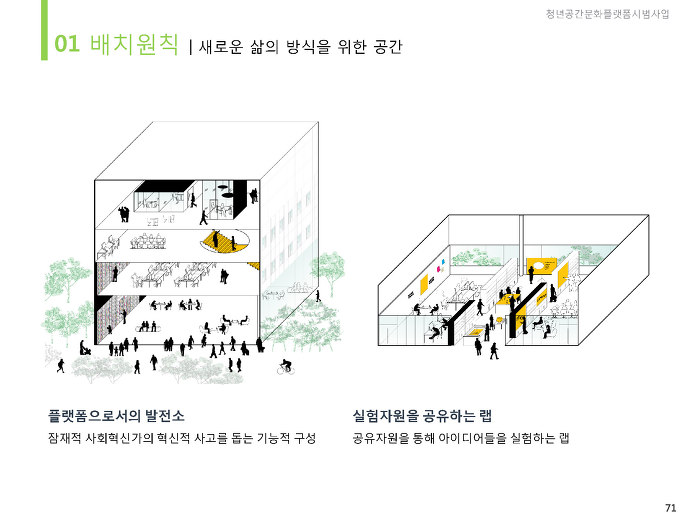 청년공간문화플랫폼시범사업

01 배치원칙 | 새로운 삶의 방식을 위한 공간

플랫폼으로서의 발전소

잠재적 사회혁신가의 혁신적 사고를 돕는 기능적 구성

실험자원을 공유하는 랩

공유자원을 통해 아이디어들을 실험하는 랩

71