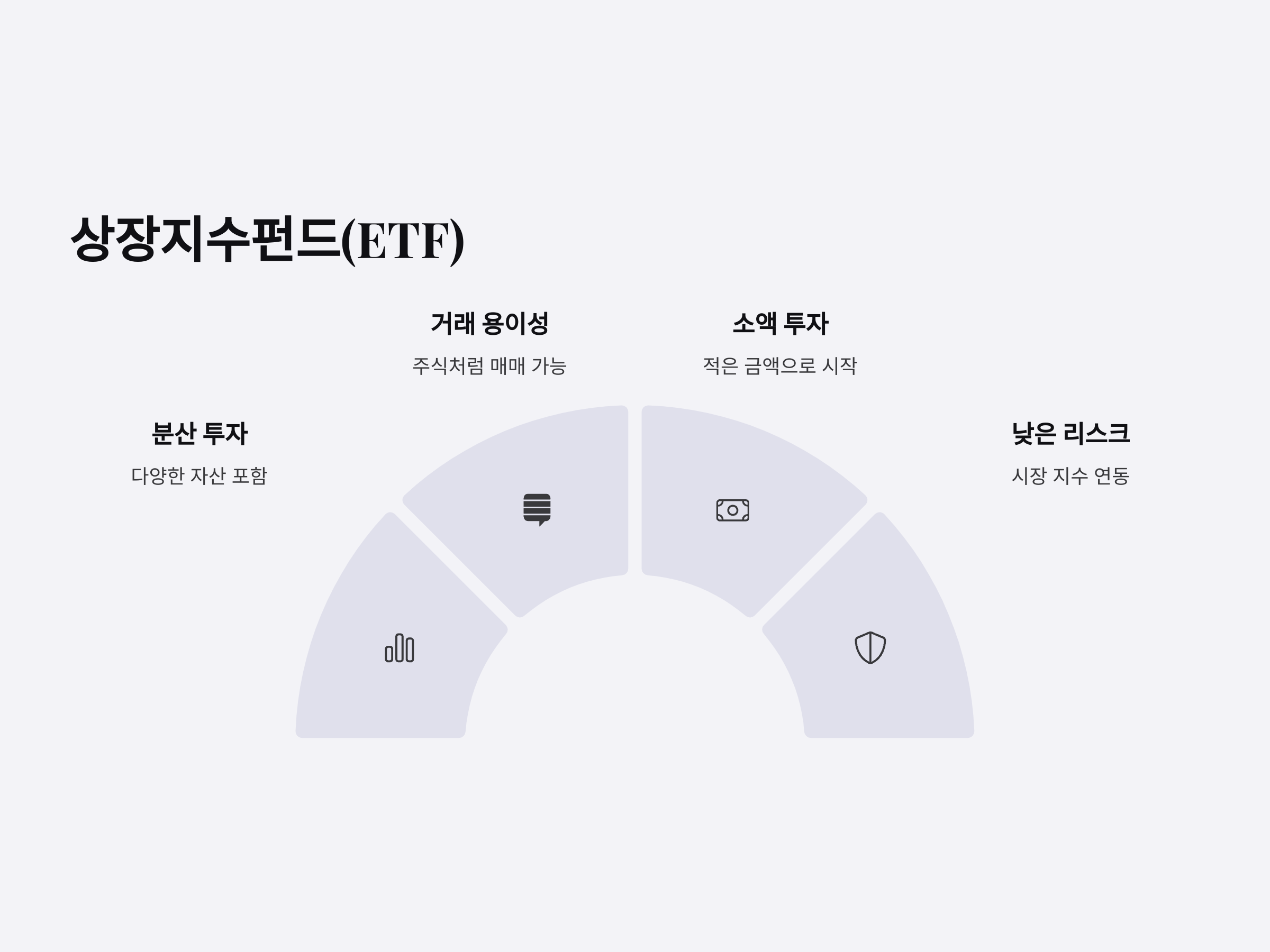 상장지수펀드(ETF)

분산 투자

다양한 자산 포함

거래 용이성

주식처럼 매매 가능

소액 투자

적은 금액으로 시작

낮은 리스크

시장 지수 연동