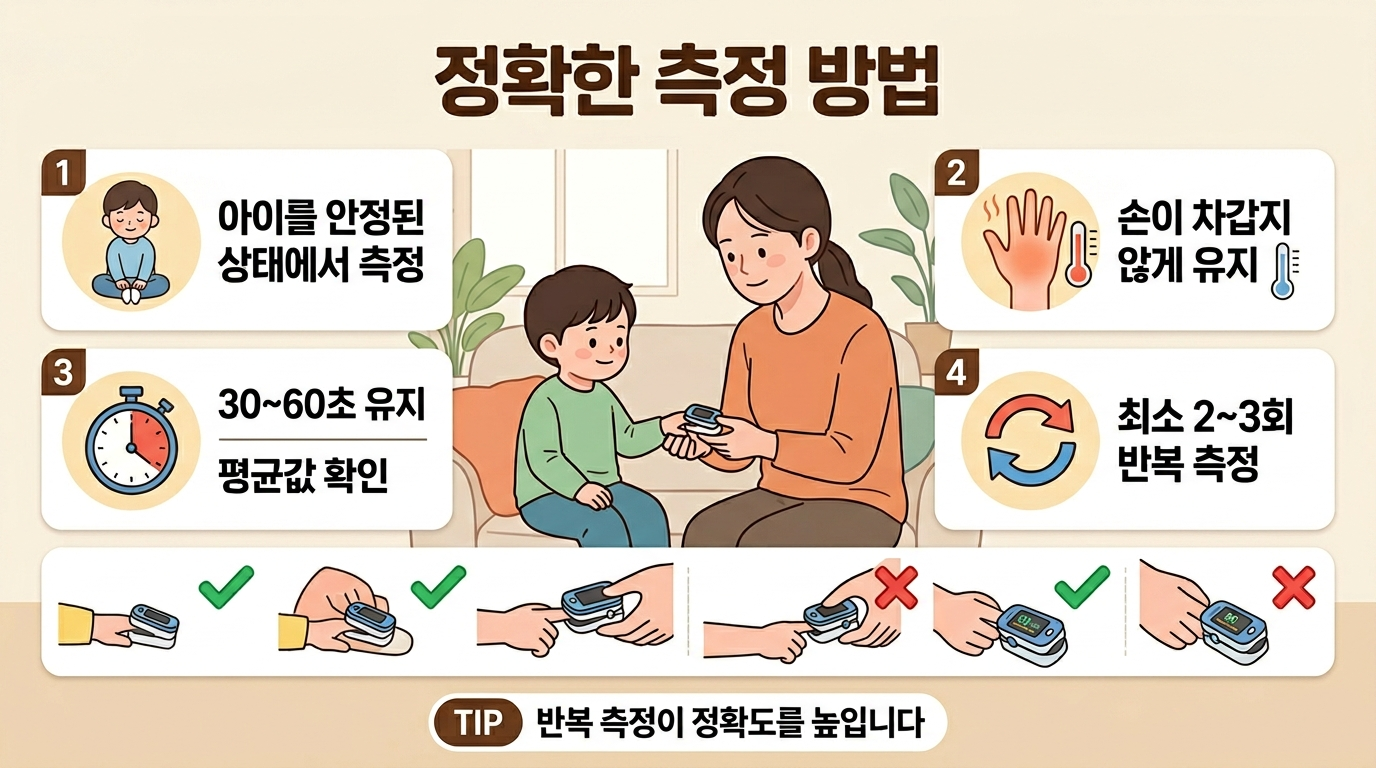 정확한 측정 방법

1
아이를 안정된 상태에서 측정

2
손이 차갑지 않게 유지

3
30~60초 유지
평균값 확인

4
최소 2~3회 반복 측정

TIP 반복 측정이 정확도를 높입니다