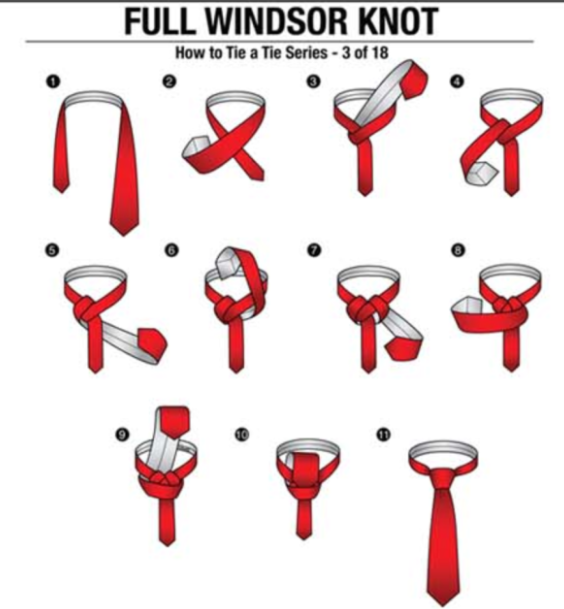 FULL WINDSOR KNOT

How to Tie a Tie Series - 3 of 18

1

2

3

4

5

6

7

8

9

10

11