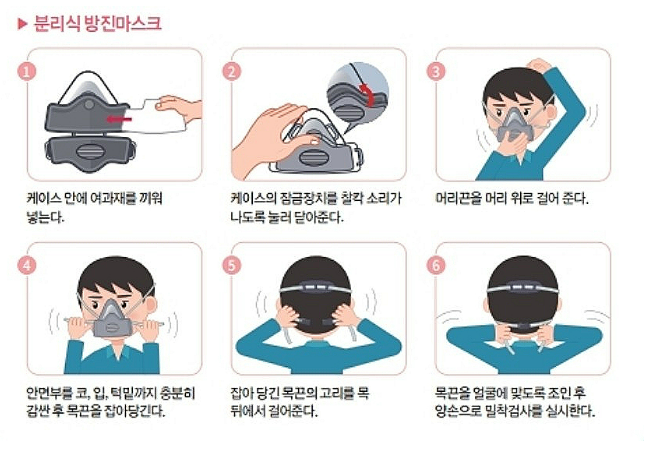 ▶ 분리식 방진마스크

1

케이스 안에 여과재를 끼워 넣는다.

2

케이스의 잠금장치를 찰칵 소리가 나도록 눌러 닫아준다.

3

머리끈을 머리 위로 걸어 준다.

4

안면부를 코, 입, 턱밑까지 충분히 감싼 후 목끈을 잡아당긴다.

5

잡아 당긴 목끈의 고리를 목 뒤에서 걸어준다.

6

목끈을 얼굴에 맞도록 조인 후 양손으로 밀착검사를 실시한다.