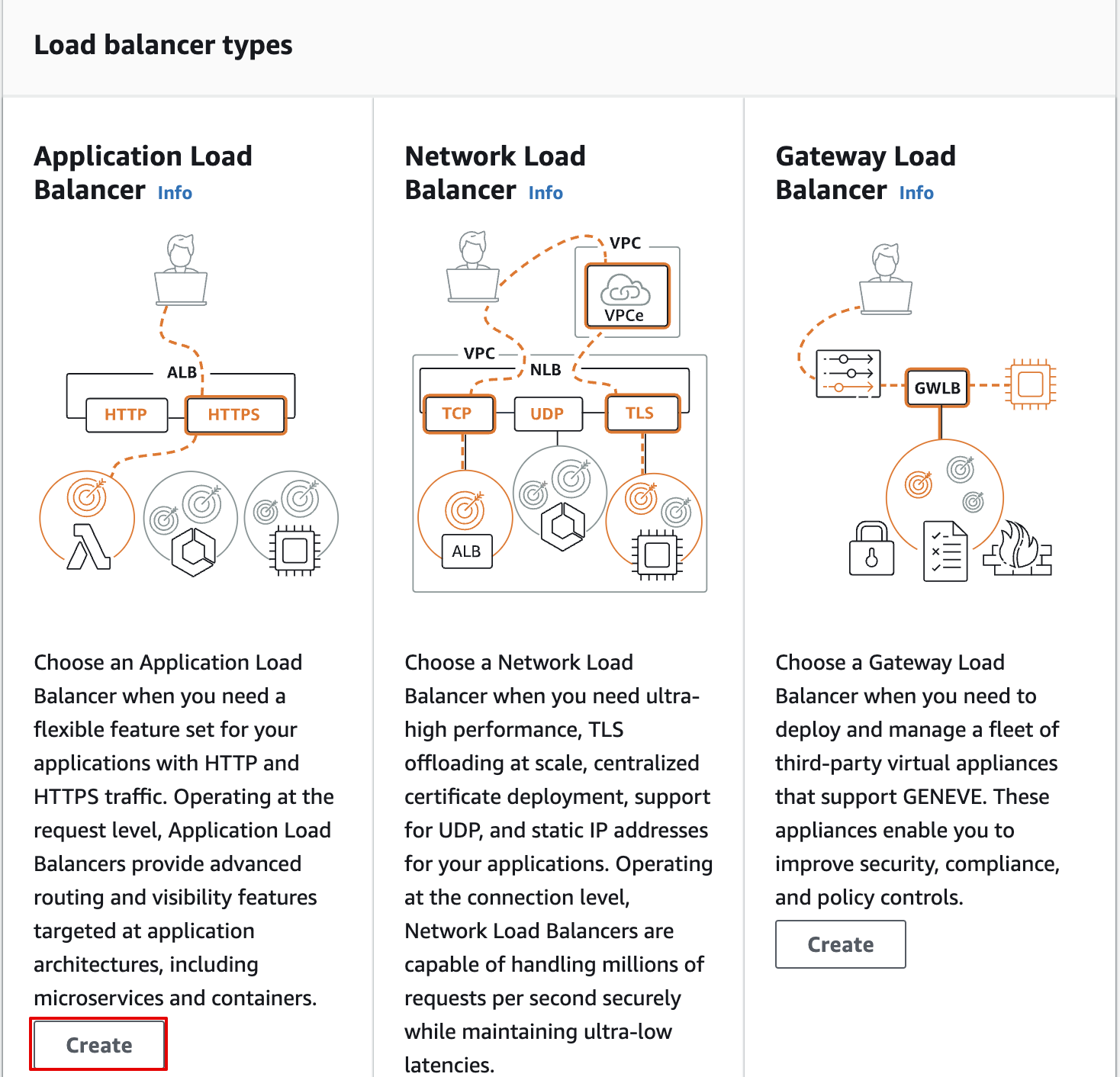 Load balancer types

Application Load Balancer Info

ALB

HTTP

HTTPS

Choose an Application Load Balancer when you need a flexible feature set for your applications with HTTP and HTTPS traffic. Operating at the request level, Application Load Balancers provide advanced routing and visibility features targeted at application architectures, including microservices and containers.

Create

Network Load Balancer Info

VPC

VPCe

VPC

NLB

TCP

UDP

TLS

ALB

Choose a Network Load Balancer when you need ultra-high performance, TLS offloading at scale, centralized certificate deployment, support for UDP, and static IP addresses for your applications. Operating at the connection level, Network Load Balancers are capable of handling millions of requests per second securely while maintaining ultra-low latencies.

Gateway Load Balancer Info

GWLB

Choose a Gateway Load Balancer when you need to deploy and manage a fleet of third-party virtual appliances that support GENEVE. These appliances enable you to improve security, compliance, and policy controls.

Create