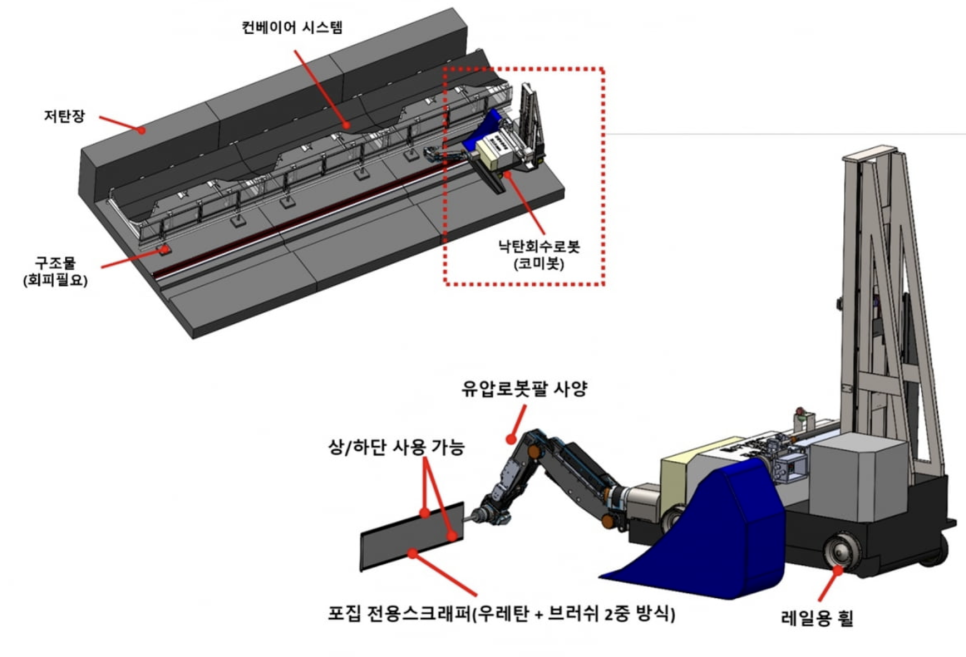 컨베이어 시스템

저탄장

구조물
(회피필요)

낙탄회수로봇
(코미봇)

유압로봇팔 사양

상/하단 사용 가능

포집 전용스크래퍼(우레탄 + 브러쉬 2중 방식)

레일용 휠