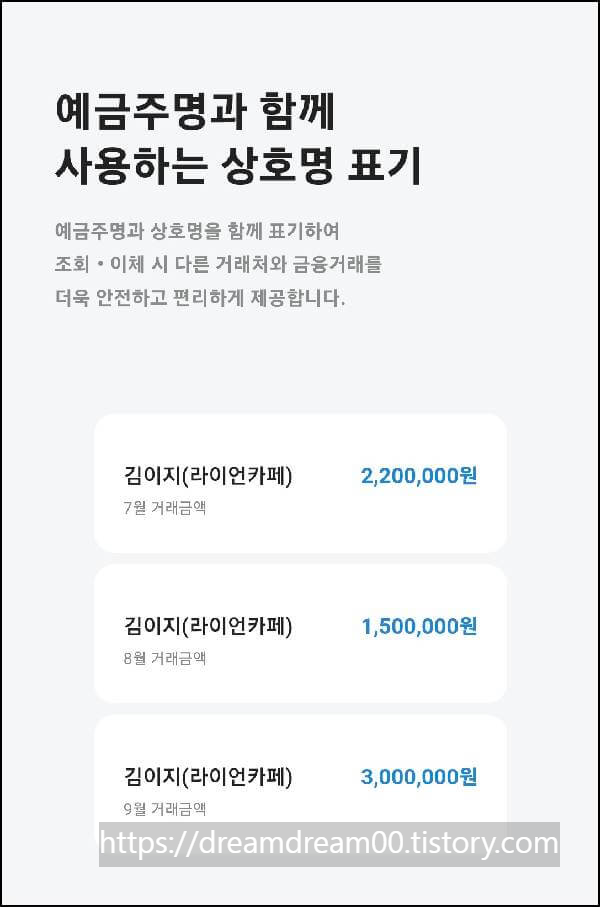 예금주명과 함께
사용하는 상호명 표기

예금주명과 상호명을 함께 표기하여
조회 • 이체 시 다른 거래처와 금융거래를
더욱 안전하고 편리하게 제공합니다.

김이지(라이언카페) 2,200,000원
7월 거래금액

김이지(라이언카페) 1,500,000원
8월 거래금액

김이지(라이언카페) 3,000,000원
9월 거래금액

https://dreamdream00.tistory.com