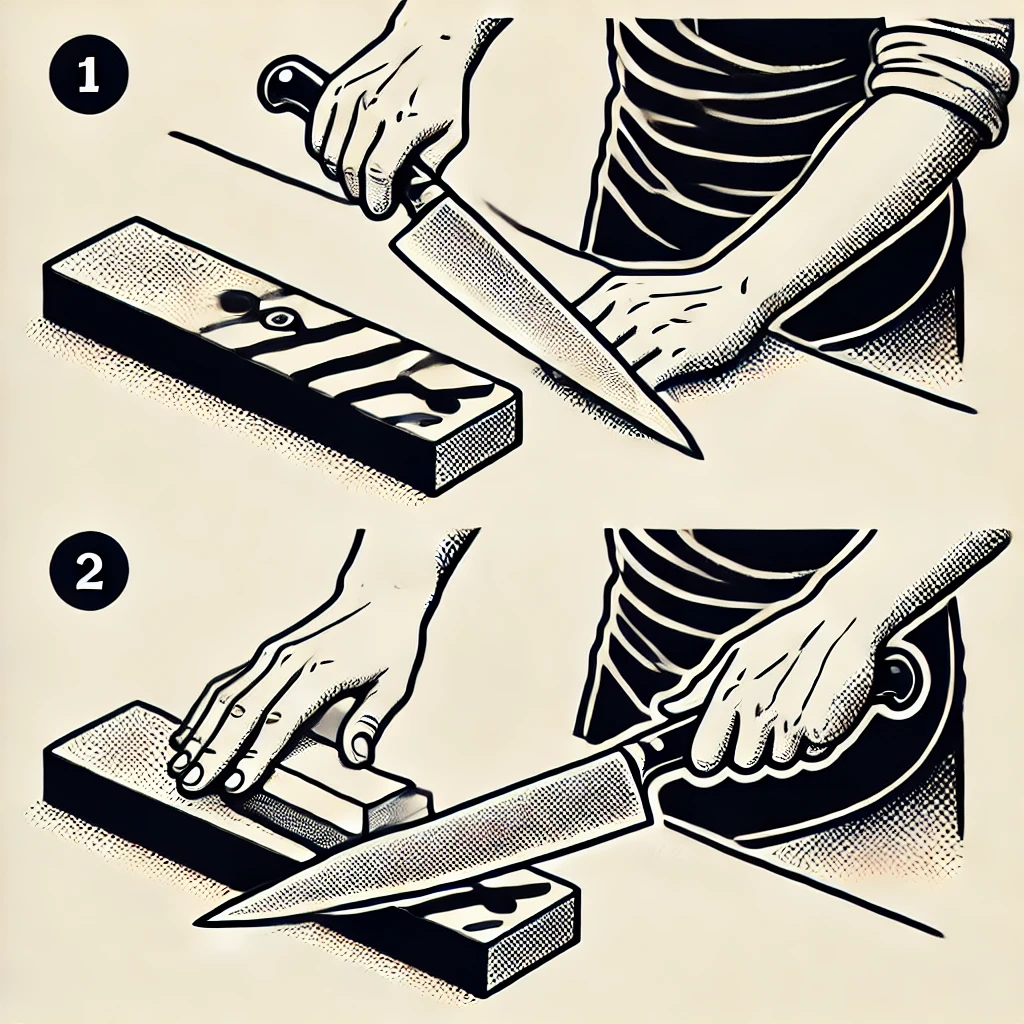 1

2