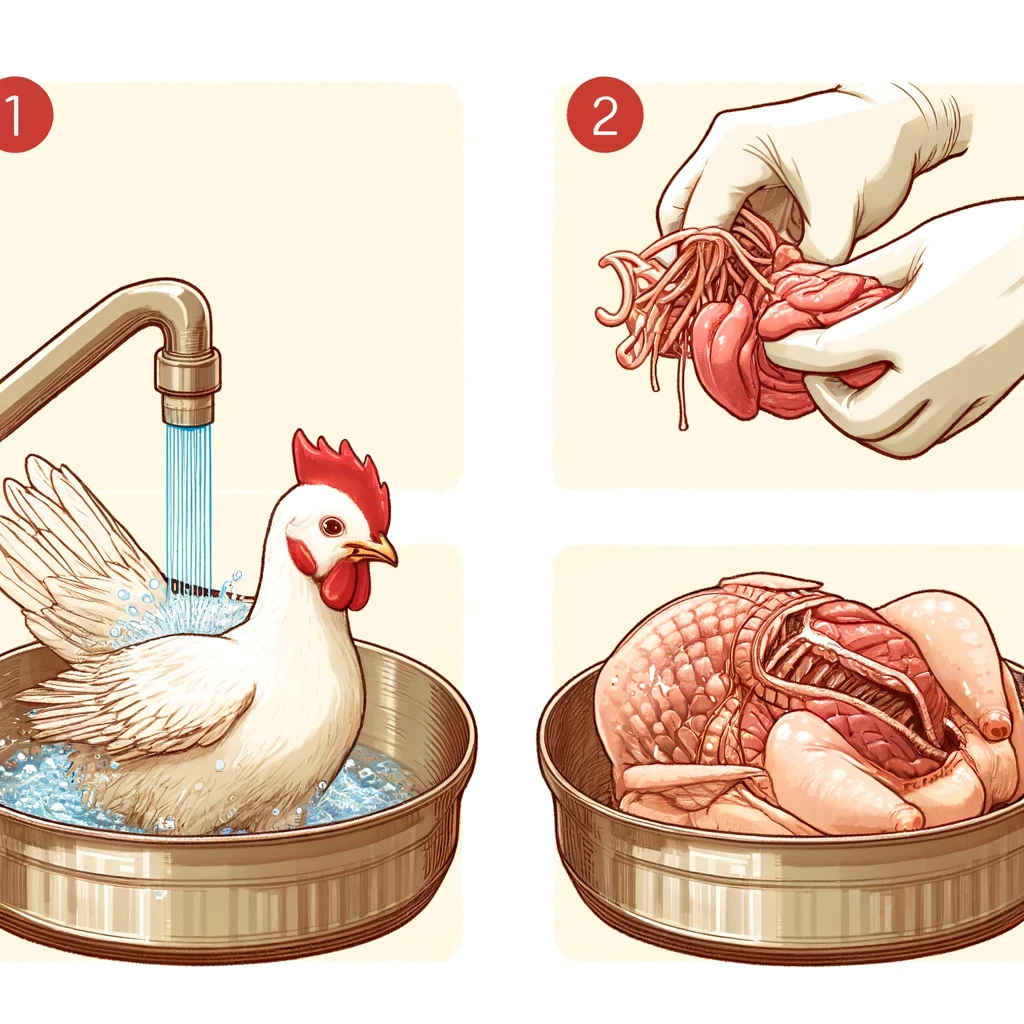 1

2