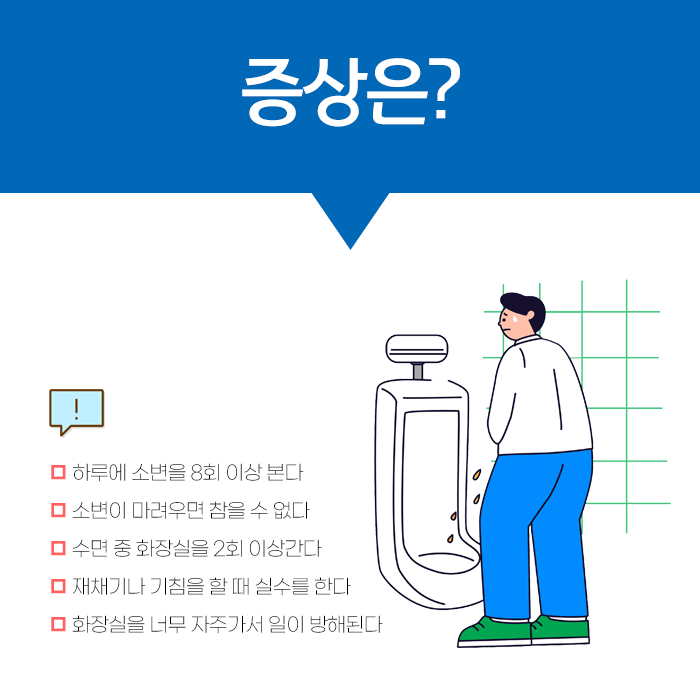 증상은?

!

□ 하루에 소변을 8회 이상 본다

□ 소변이 마려우면 참을 수 없다

□ 수면 중 화장실을 2회 이상간다

□ 재채기나 기침을 할 때 실수를 한다

□ 화장실을 너무 자주가서 일이 방해된다