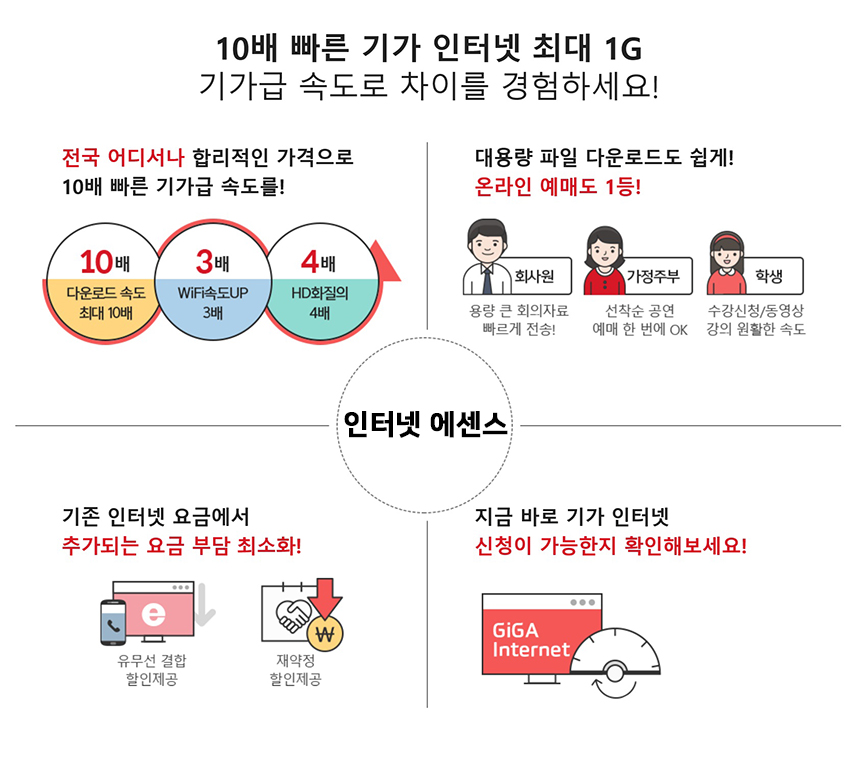 10배 빠른 기가 인터넷 최대 1G
기가급 속도로 차이를 경험하세요!

전국 어디서나 합리적인 가격으로
10배 빠른 기가급 속도를!

10배
다운로드 속도
최대 10배

3배
WiFi속도UP
3배

4배
HD화질의
4배

대용량 파일 다운로드도 쉽게!
온라인 예매도 1등!

회사원
용량 큰 회의자료
빠르게 전송!

가정주부
선착순 공연
예매 한 번에 OK

학생
수강신청/동영상
강의 원활한 속도

인터넷 에센스

기존 인터넷 요금에서
추가되는 요금 부담 최소화!

e
유무선 결합
할인제공

₩
재약정
할인제공

지금 바로 기가 인터넷
신청이 가능한지 확인해보세요!

GiGA
Internet