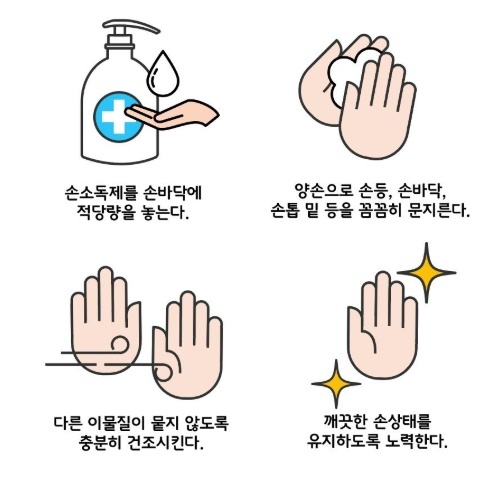 손소독제를 손바닥에
적당량을 놓는다.

양손으로 손등, 손바닥,
손톱 밑 등을 꼼꼼히 문지른다.

다른 이물질이 묻지 않도록
충분히 건조시킨다.

깨끗한 손상태를
유지하도록 노력한다.