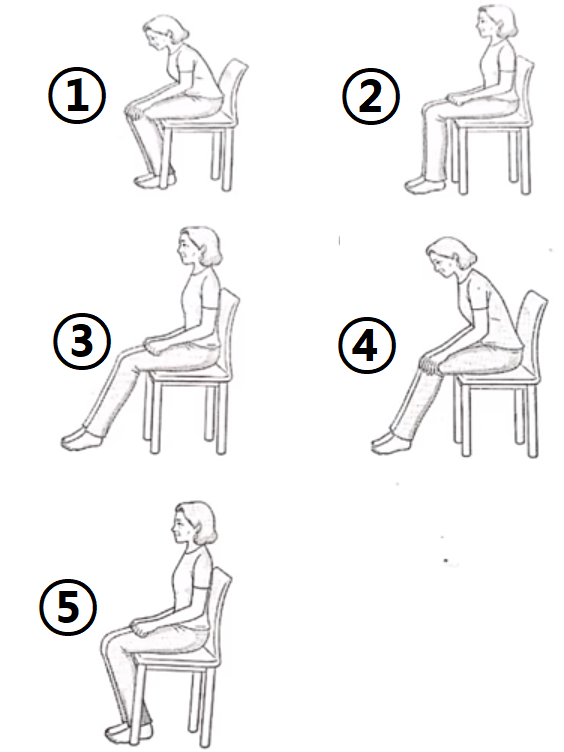 ①
②
③
④
⑤