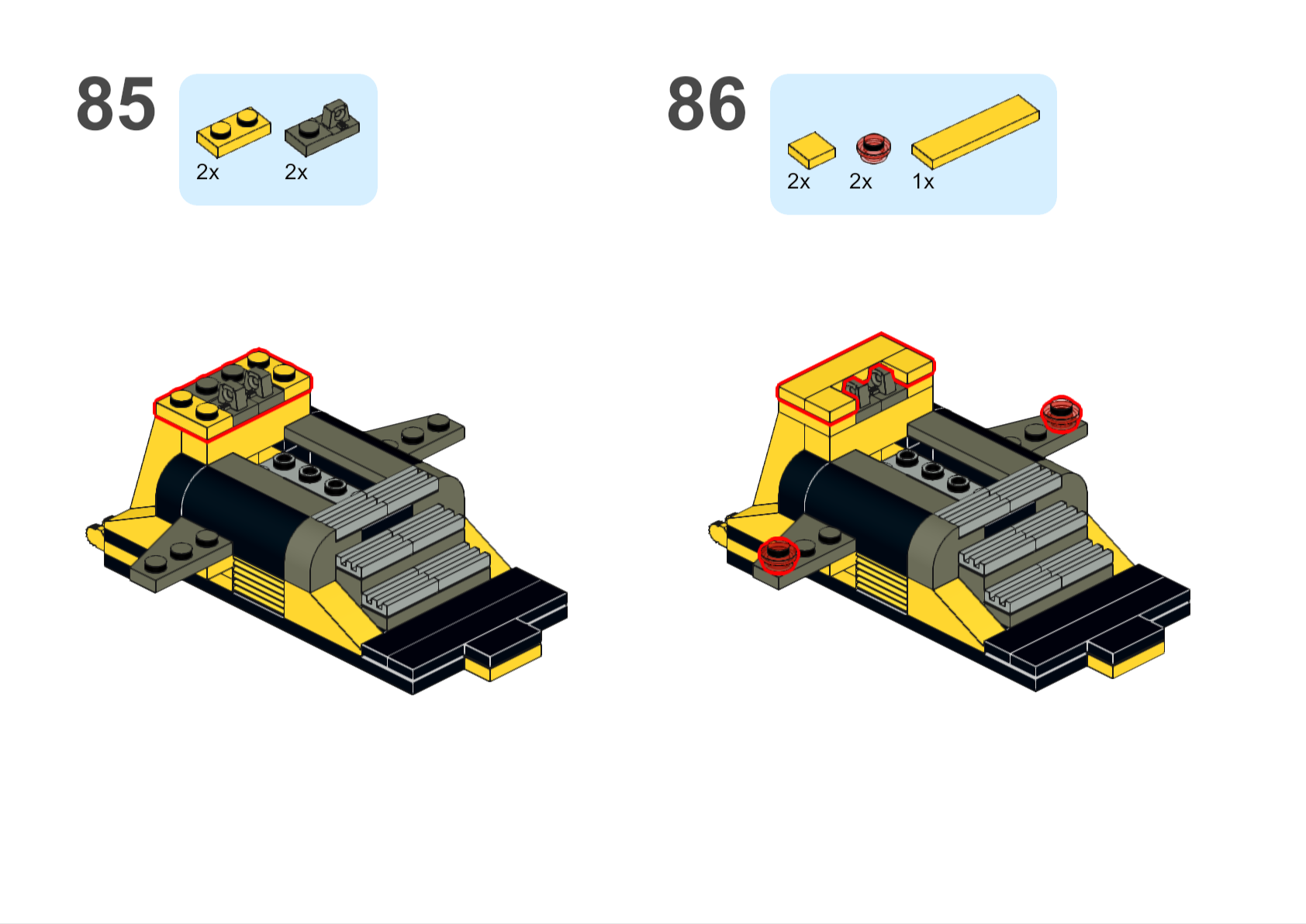 85

2x 2x

86

2x 2x 1x