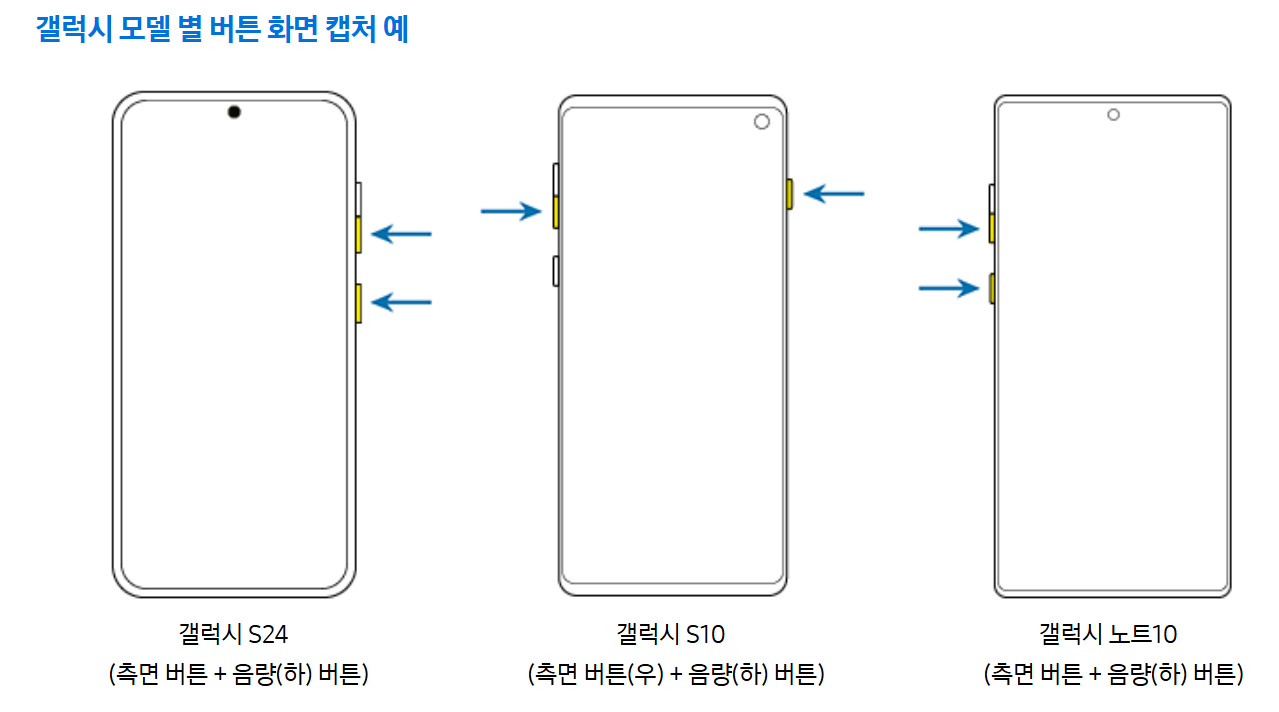 갤럭시 모델 별 버튼 화면 캡처 예

갤럭시 S24
(측면 버튼 + 음량(하) 버튼)

갤럭시 S10
(측면 버튼(우) + 음량(하) 버튼)

갤럭시 노트10
(측면 버튼 + 음량(하) 버튼)