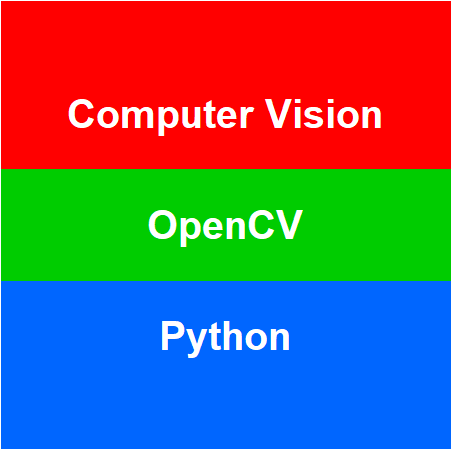 Computer Vision

OpenCV

Python