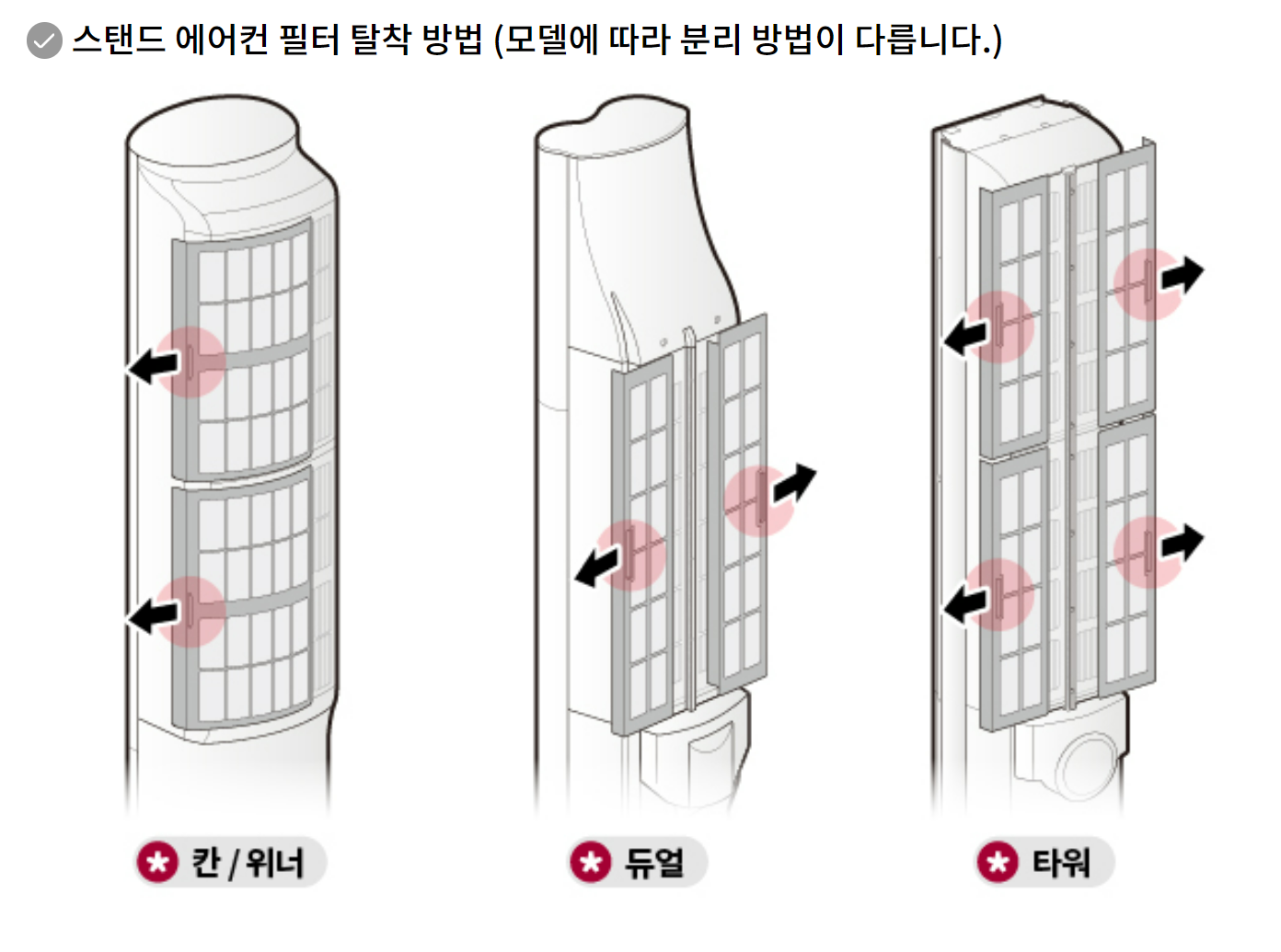 스탠드 에어컨 필터 탈착 방법 (모델에 따라 분리 방법이 다릅니다.)

칸 / 위너

듀얼

타워