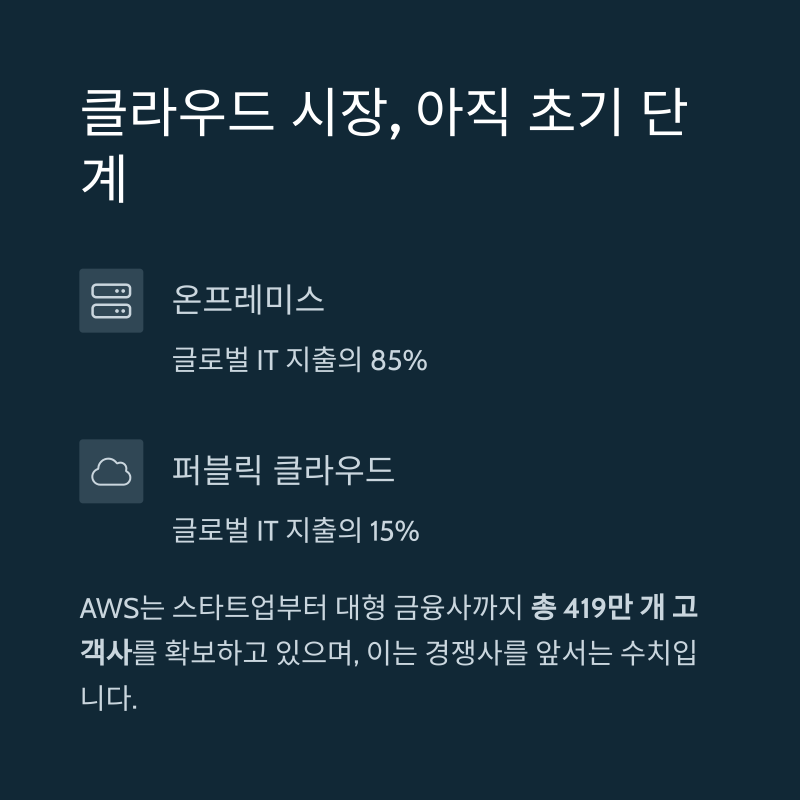 클라우드 시장, 아직 초기 단계

온프레미스

글로벌 IT 지출의 85%

퍼블릭 클라우드

글로벌 IT 지출의 15%

AWS는 스타트업부터 대형 금융사까지 총 419만 개 고객사를 확보하고 있으며, 이는 경쟁사를 앞서는 수치입니다.