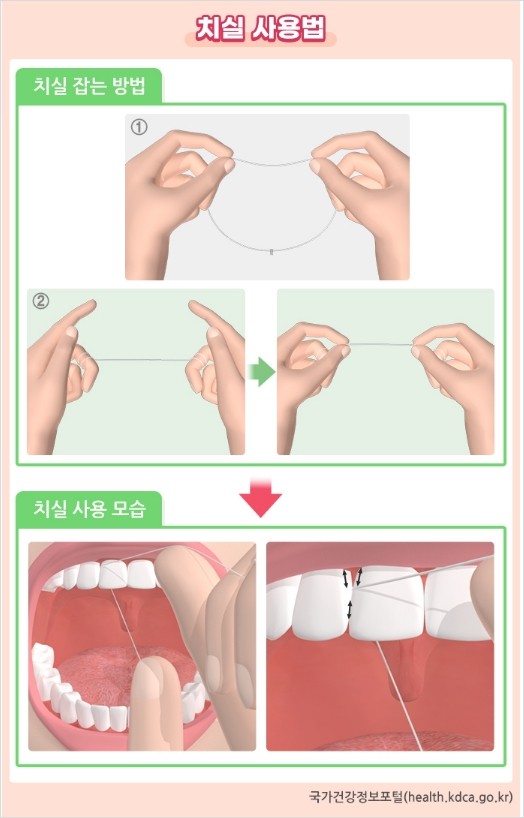 치실 사용법

치실 잡는 방법

①

②

치실 사용 모습

국가건강정보포털(health.kdca.go.kr)