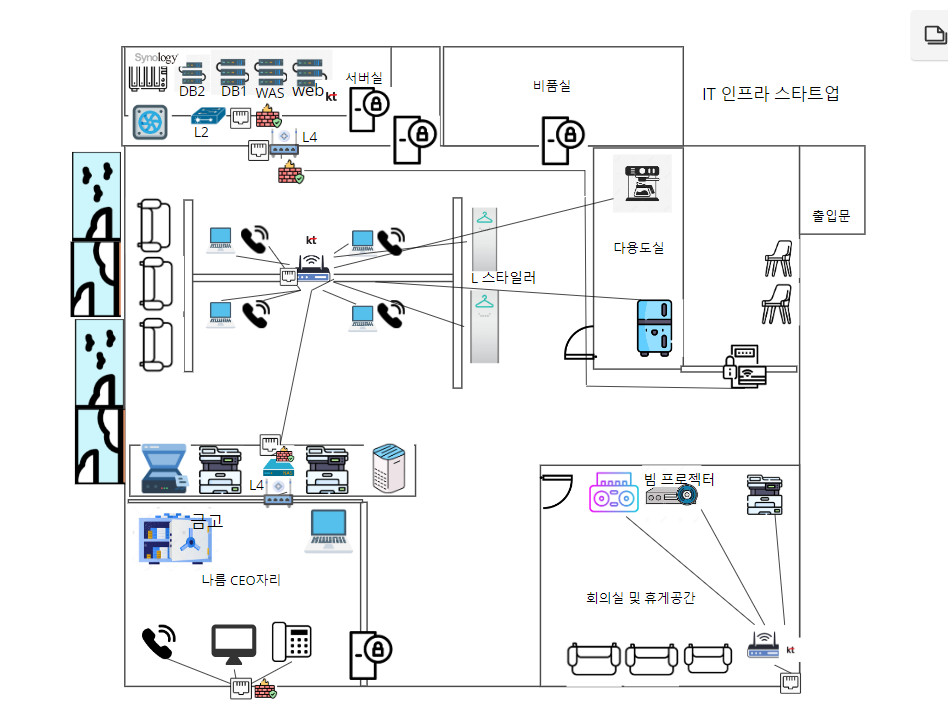 Synology
DB2 DB1 WAS Web
kt
서버실
L2
L4
비품실
IT 인프라 스타트업
출입문
다용도실
kt
L 스타일러
L4
금고
나름 CEO자리
빔 프로젝터
회의실 및 휴게공간
kt