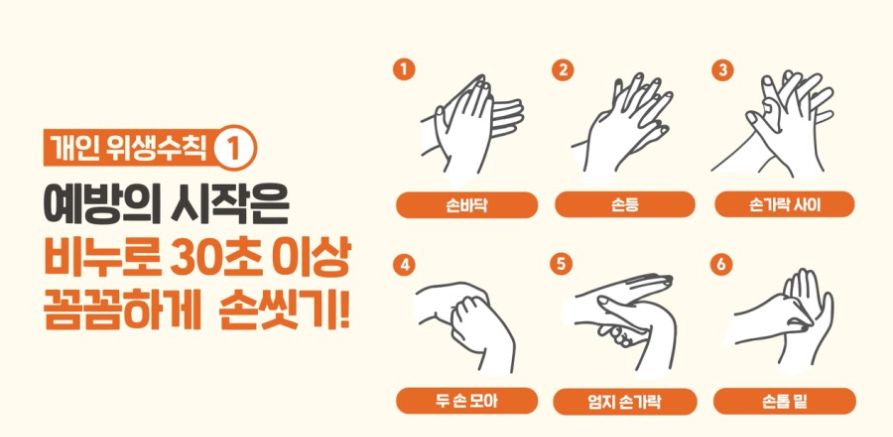 개인 위생수칙 1

예방의 시작은
비누로 30초 이상
꼼꼼하게 손씻기!

1
손바닥

2
손등

3
손가락 사이

4
두 손 모아

5
엄지 손가락

6
손톱 밑