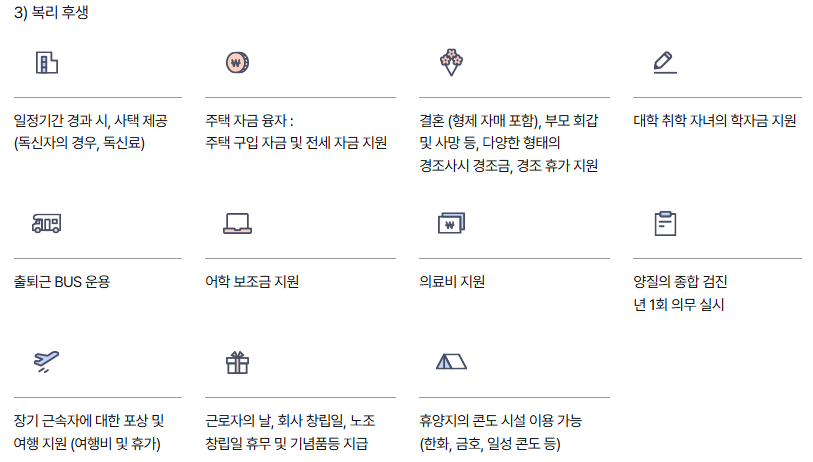 3) 복리 후생

일정기간 경과 시, 사택 제공
(독신자의 경우, 독신료)

주택 자금 융자 :
주택 구입 자금 및 전세 자금 지원

결혼 (형제 자매 포함), 부모 회갑
및 사망 등, 다양한 형태의
경조사시 경조금, 경조 휴가 지원

대학 취학 자녀의 학자금 지원

출퇴근 BUS 운용

어학 보조금 지원

의료비 지원

양질의 종합 검진
년 1회 의무 실시

장기 근속자에 대한 포상 및
여행 지원 (여행비 및 휴가)

근로자의 날, 회사 창립일, 노조
창립일 휴무 및 기념품등 지급

휴양지의 콘도 시설 이용 가능
(한화, 금호, 일성 콘도 등)