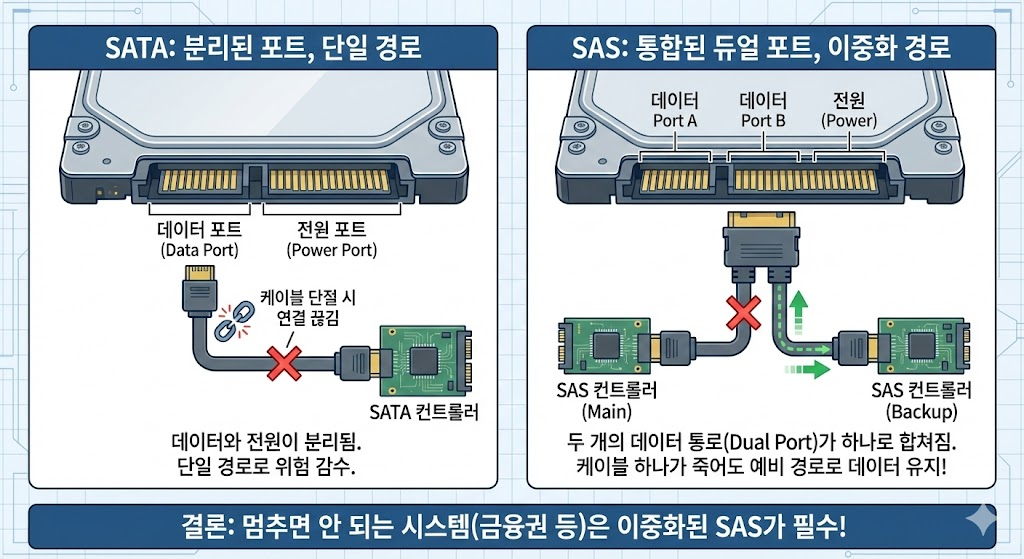 SATA: 분리된 포트, 단일 경로

데이터 포트
(Data Port)

전원 포트
(Power Port)

케이블 단절 시
연결 끊김

SATA 컨트롤러

데이터와 전원이 분리됨.
단일 경로로 위험 감수.

SAS: 통합된 듀얼 포트, 이중화 경로

데이터
Port A

데이터
Port B

전원
(Power)

SAS 컨트롤러
(Main)

SAS 컨트롤러
(Backup)

두 개의 데이터 통로(Dual Port)가 하나로 합쳐짐.
케이블 하나가 죽어도 예비 경로로 데이터 유지!

결론: 멈추면 안 되는 시스템(금융권 등)은 이중화된 SAS가 필수!