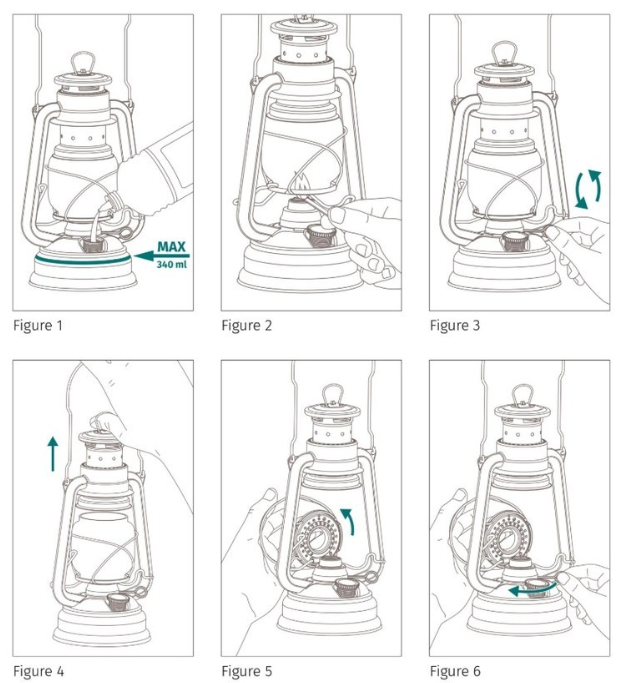 MAX
340 ml

Figure 1

Figure 2

Figure 3

Figure 4

Figure 5

Figure 6