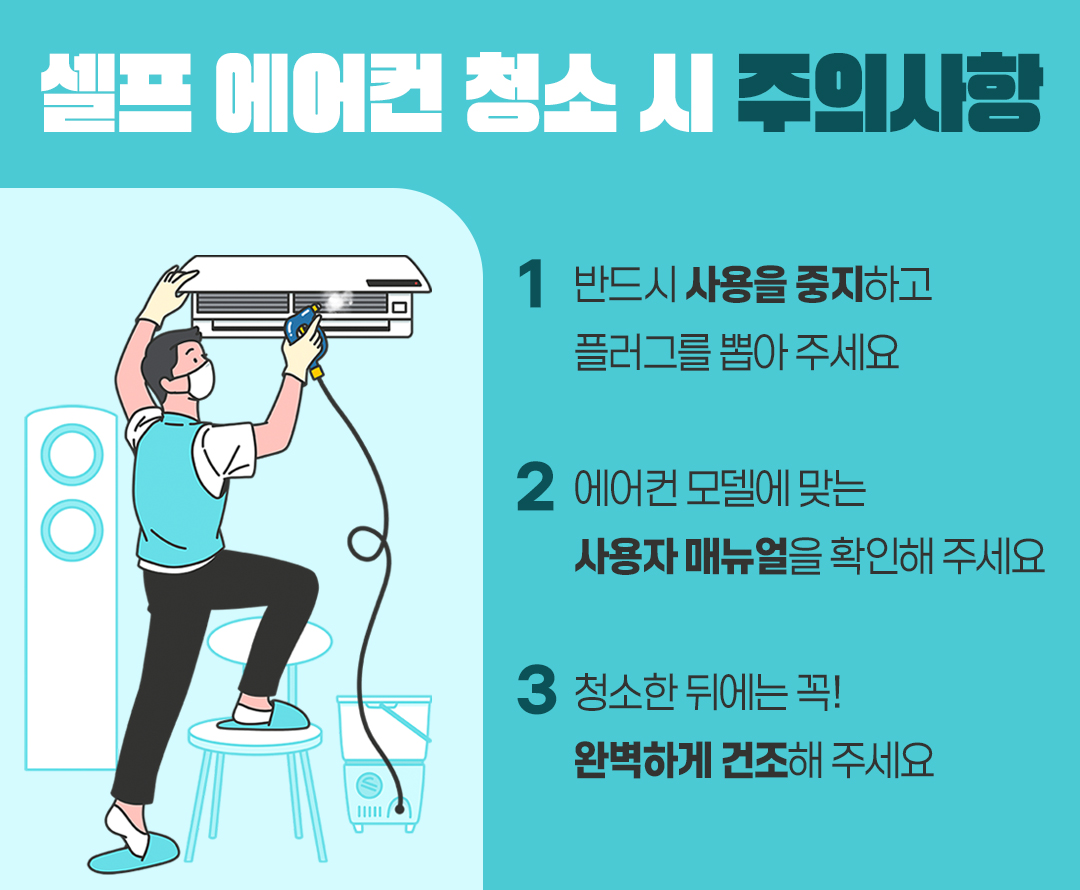 셀프 에어컨 청소 시 주의사항

1 반드시 사용을 중지하고 플러그를 뽑아 주세요

2 에어컨 모델에 맞는 사용자 매뉴얼을 확인해 주세요

3 청소한 뒤에는 꼭! 완벽하게 건조해 주세요