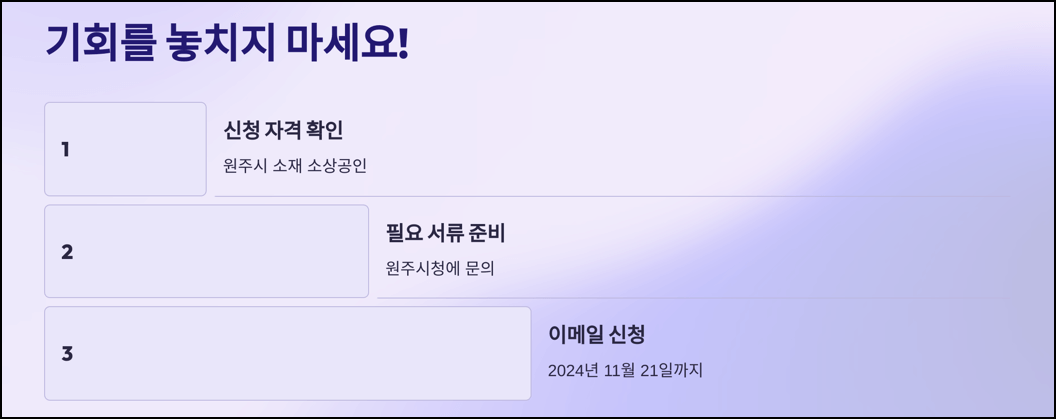 기회를 놓치지 마세요!

1

신청 자격 확인

원주시 소재 소상공인

2

필요 서류 준비

원주시청에 문의

3

이메일 신청

2024년 11월 21일까지