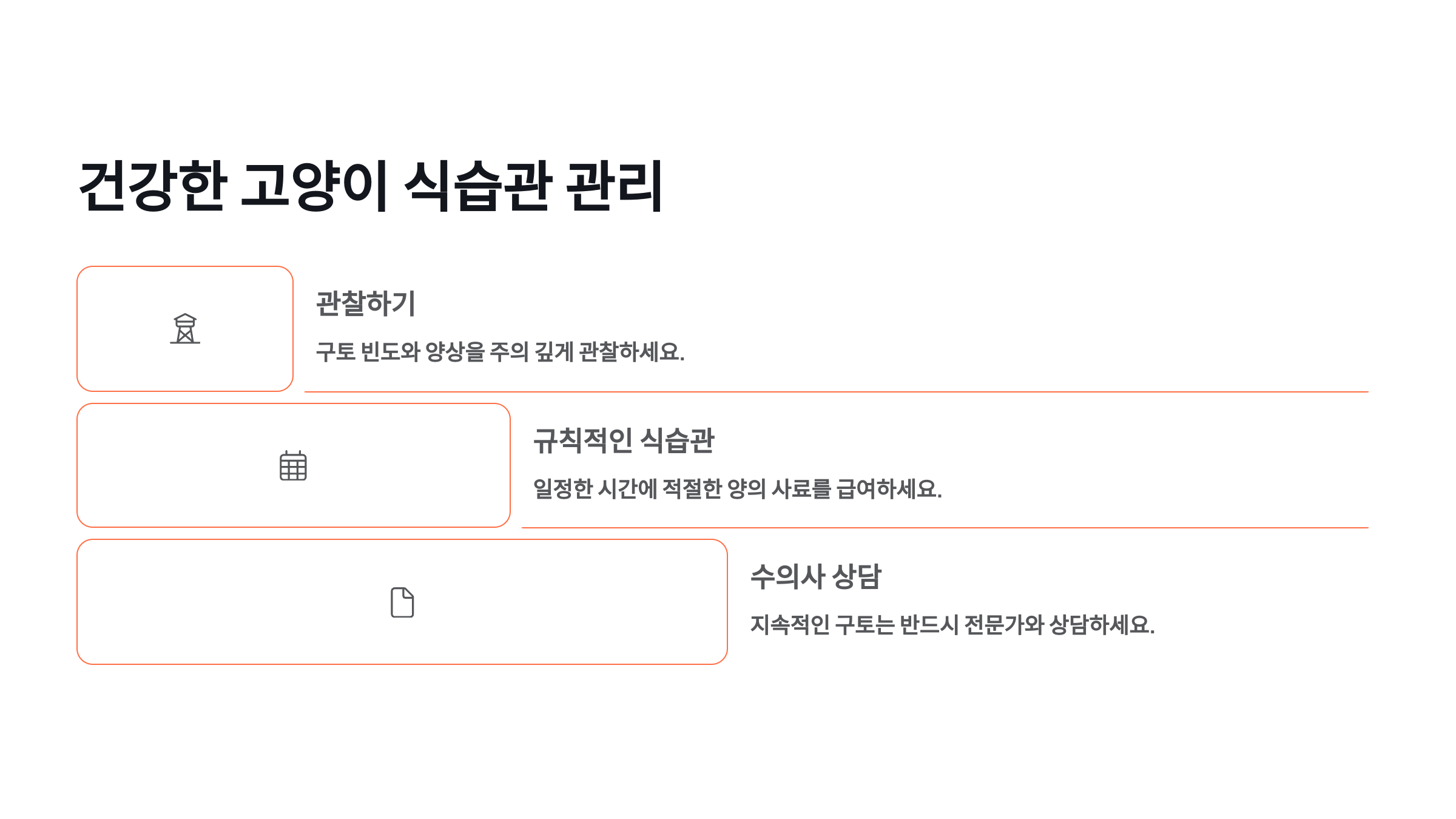 건강한 고양이 식습관 관리

관찰하기

구토 빈도와 양상을 주의 깊게 관찰하세요.

규칙적인 식습관

일정한 시간에 적절한 양의 사료를 급여하세요.

수의사 상담

지속적인 구토는 반드시 전문가와 상담하세요.